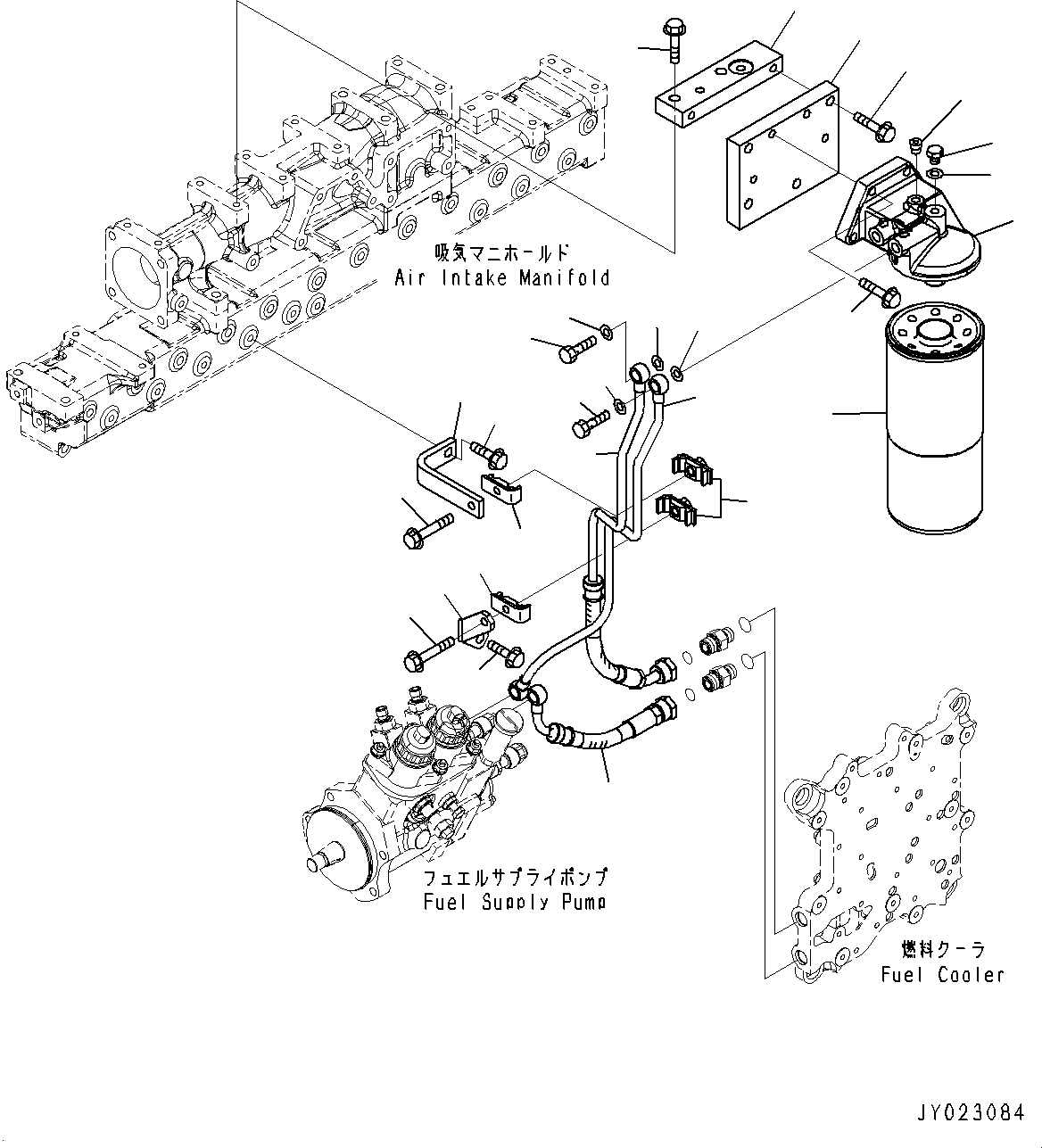 吸気マニホールド
Air Intake Manifold

フュエルサプライポンプ
Fuel Supply Pump

燃料クーラ
Fuel Cooler

JY023084