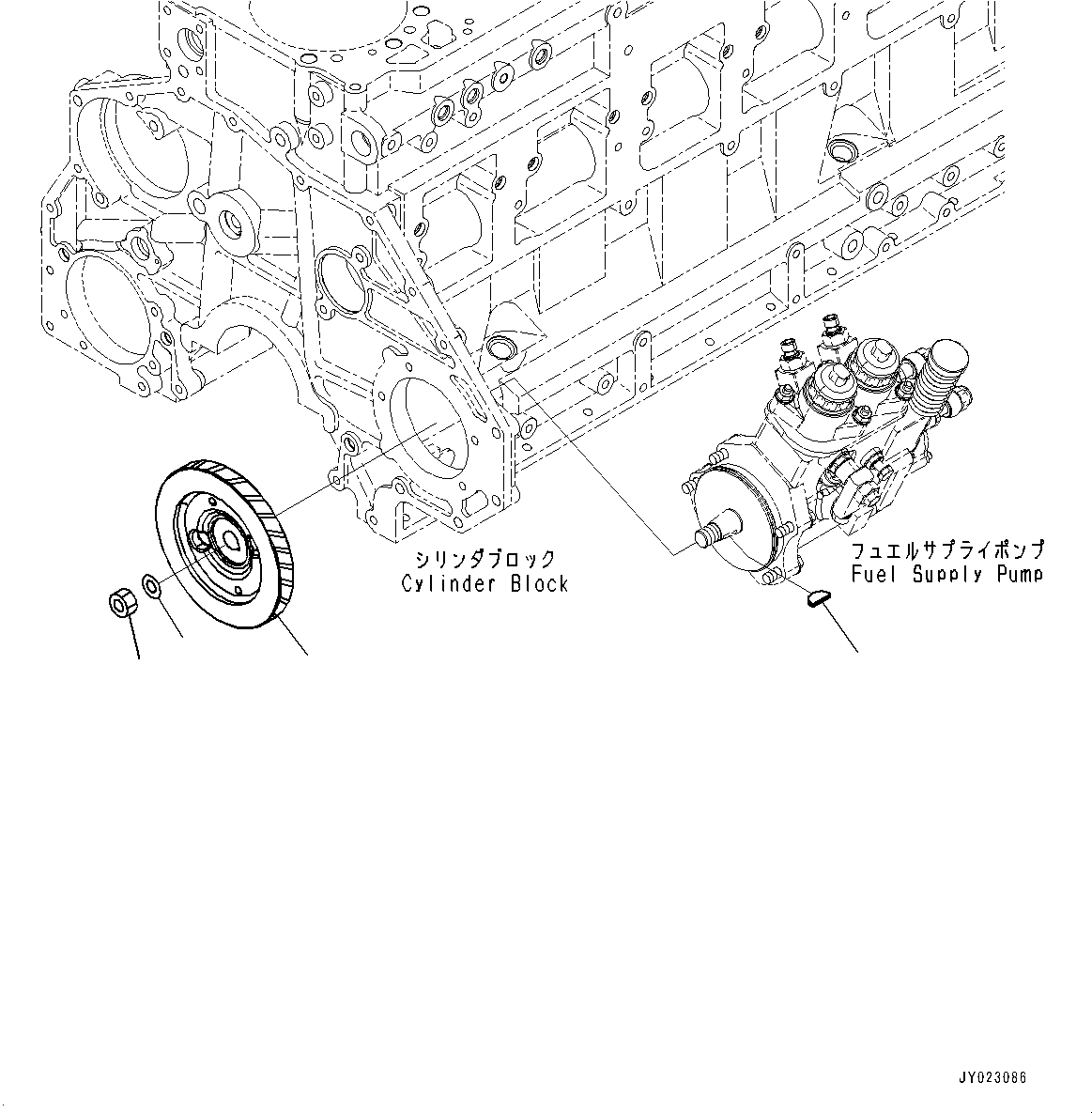 シリンダブロック
Cylinder Block

フュエルサプライポンプ
Fuel Supply Pump

JY023086