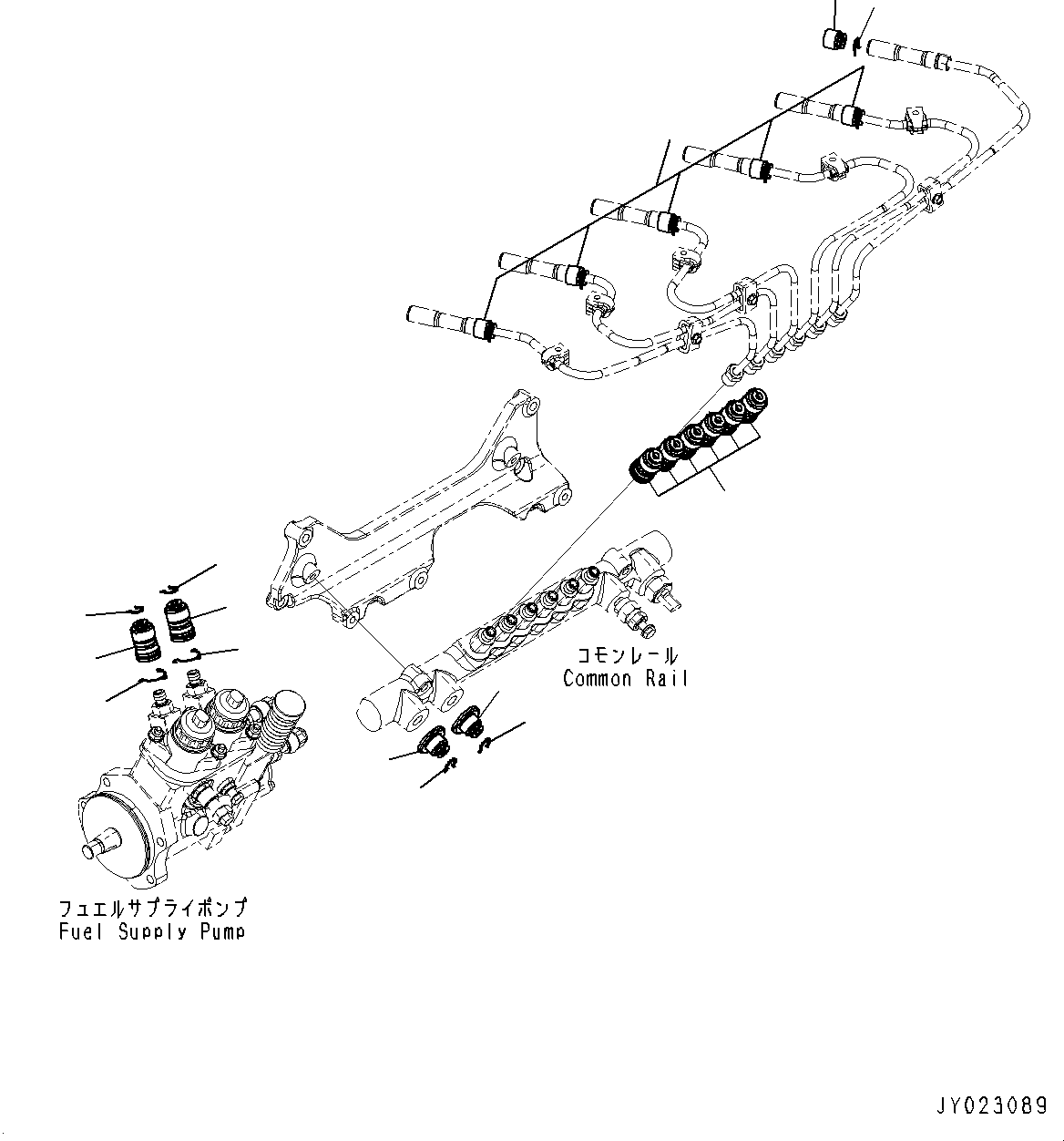 コモンレール
Common Rail

フュエルサプライポンプ
Fuel Supply Pump

JY023089