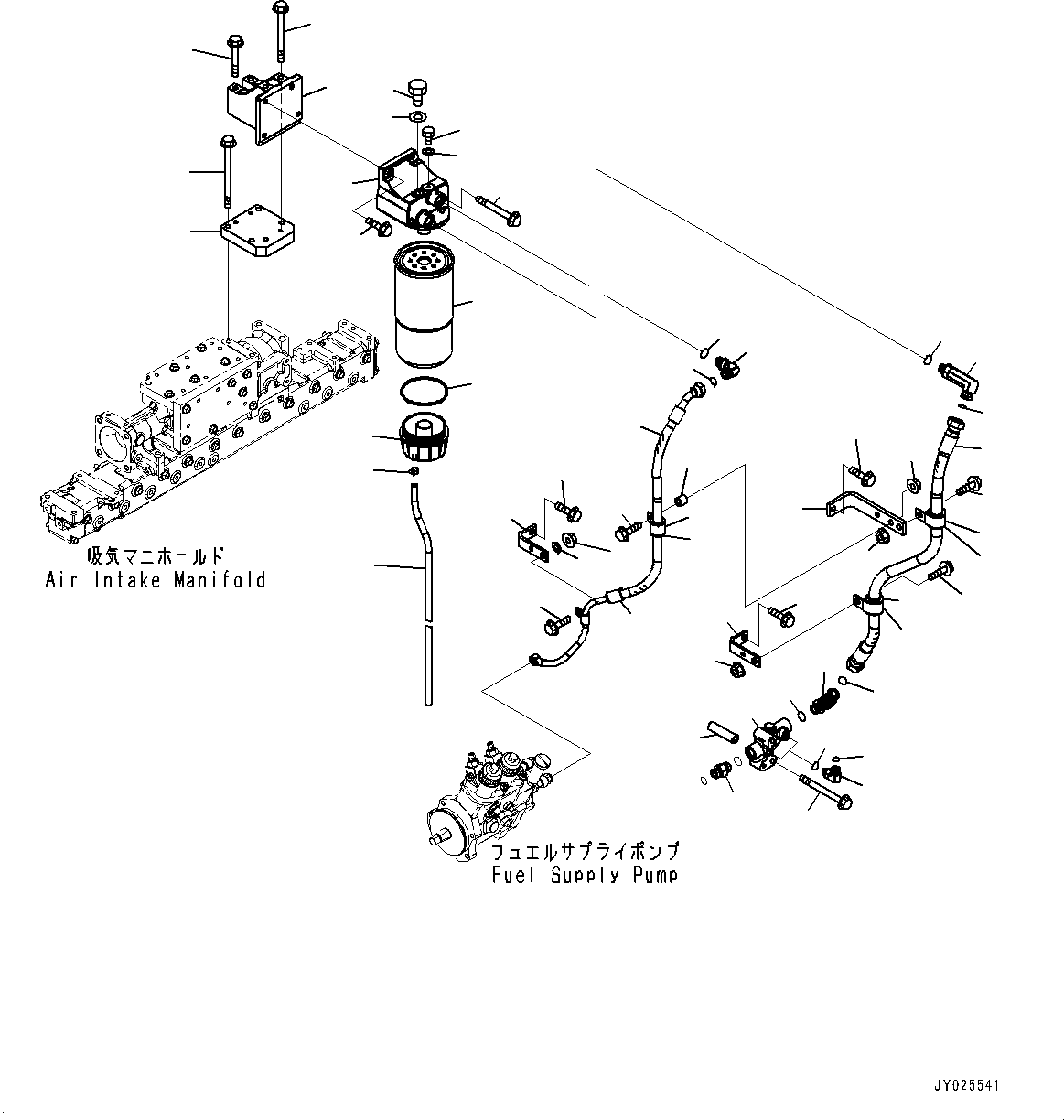 吸気マニホールド
Air Intake Manifold

フュエルサプライポンプ
Fuel Supply Pump

JY025541