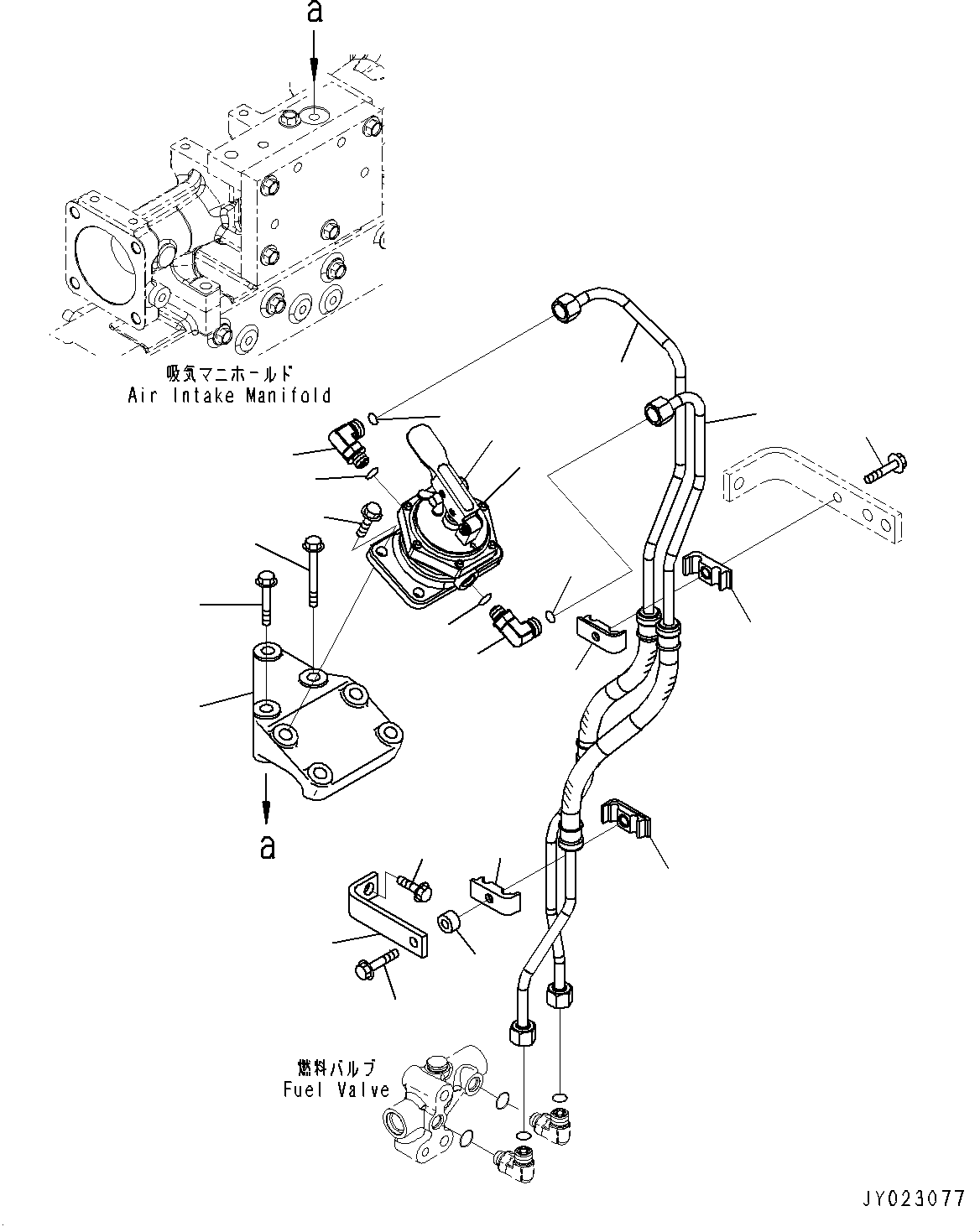 a

吸気マニホールド
Air Intake Manifold

a

燃料バルブ
Fuel Valve

JY023077