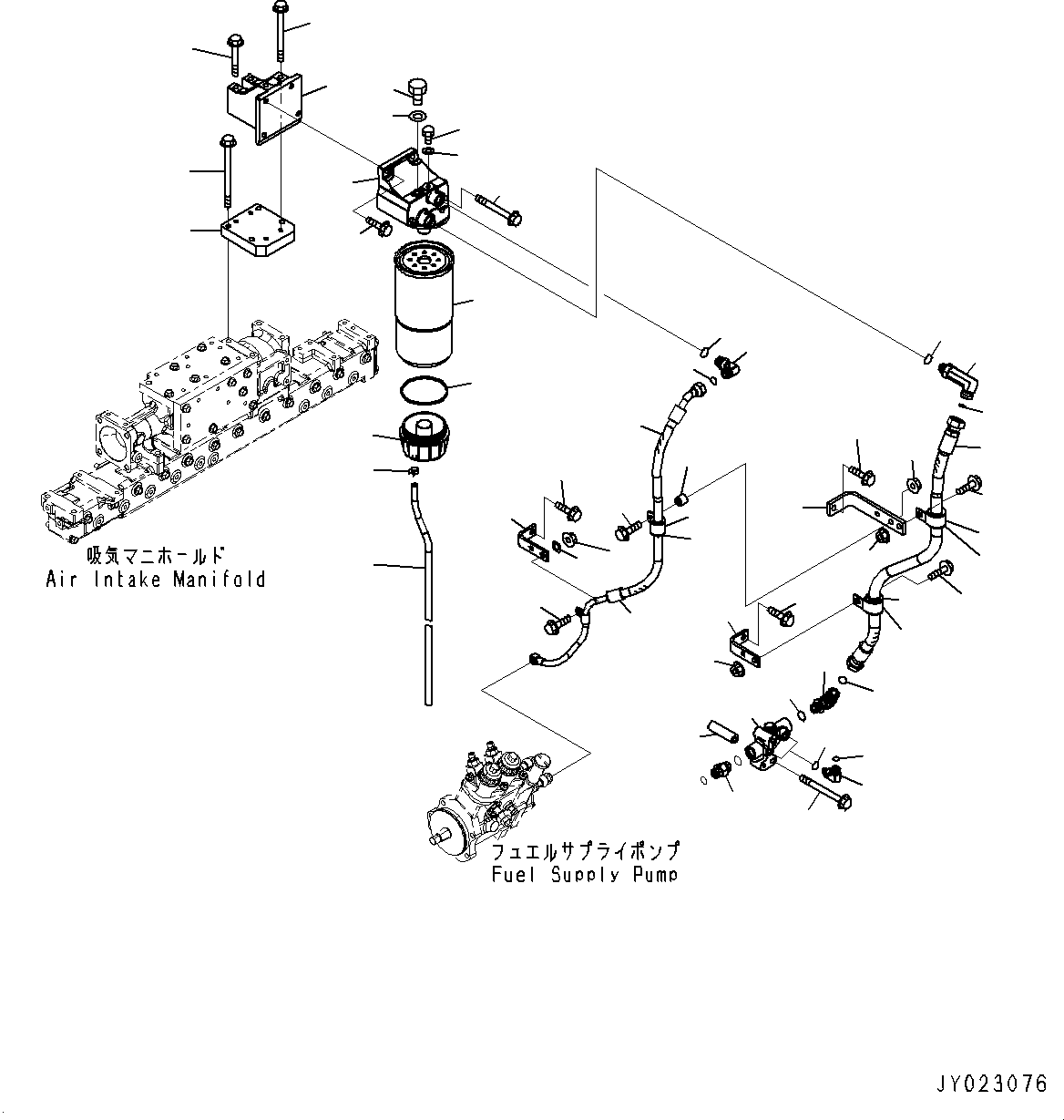 吸気マニホールド
Air Intake Manifold

フュエルサプライポンプ
Fuel Supply Pump

JY023076