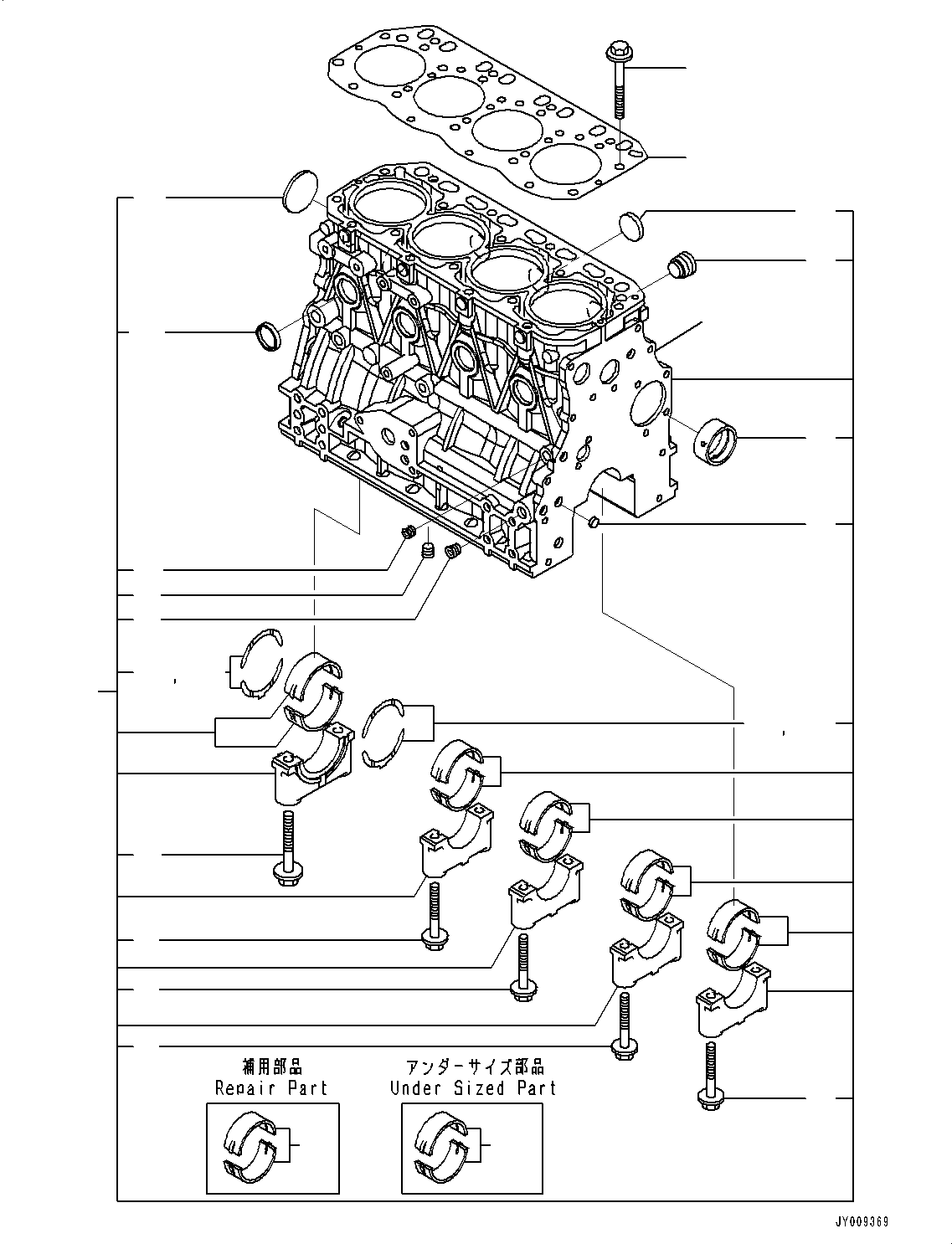 補用部品
Repair Part

アンダーサイズ部品
Under Sized Part

JY009369