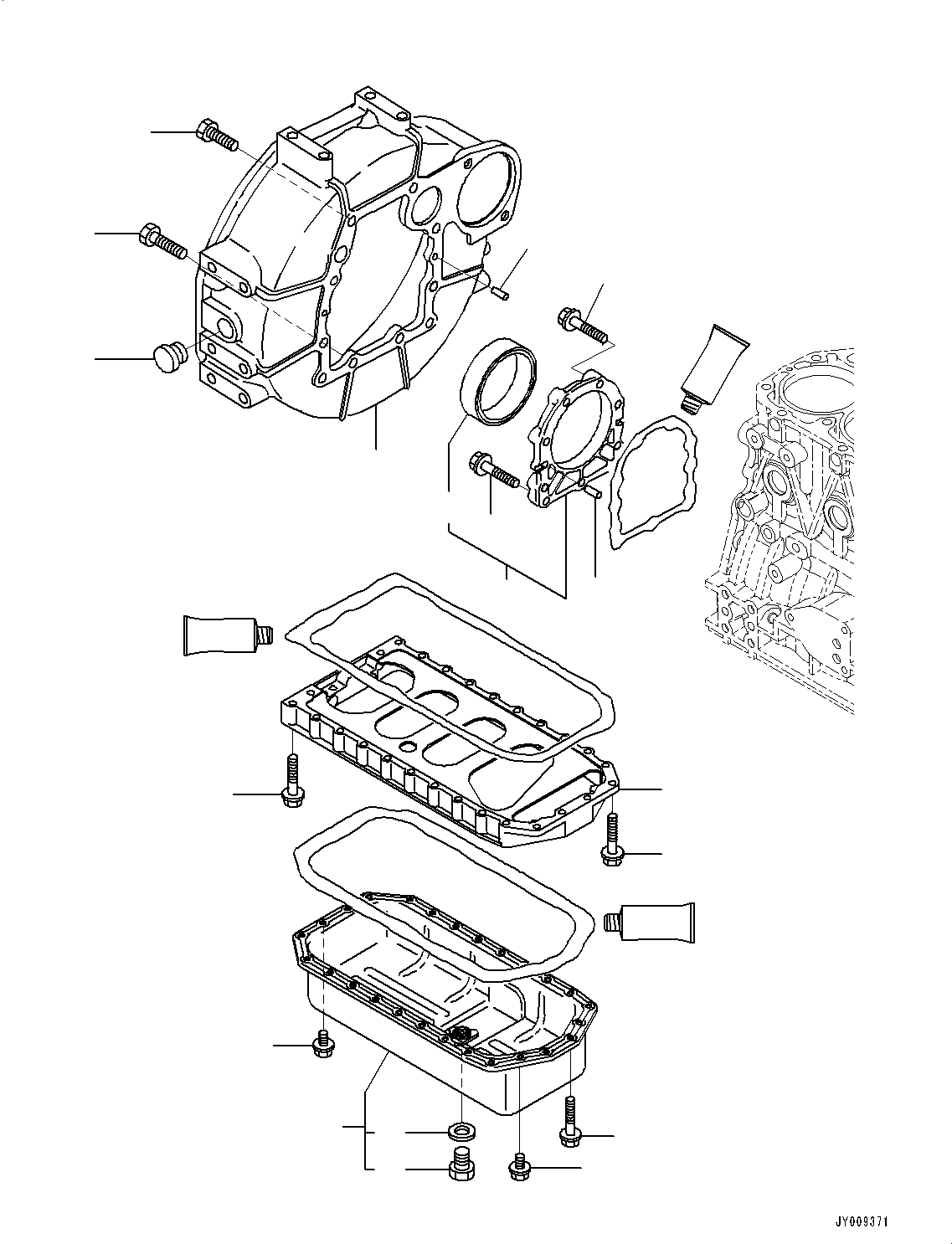 JY009371