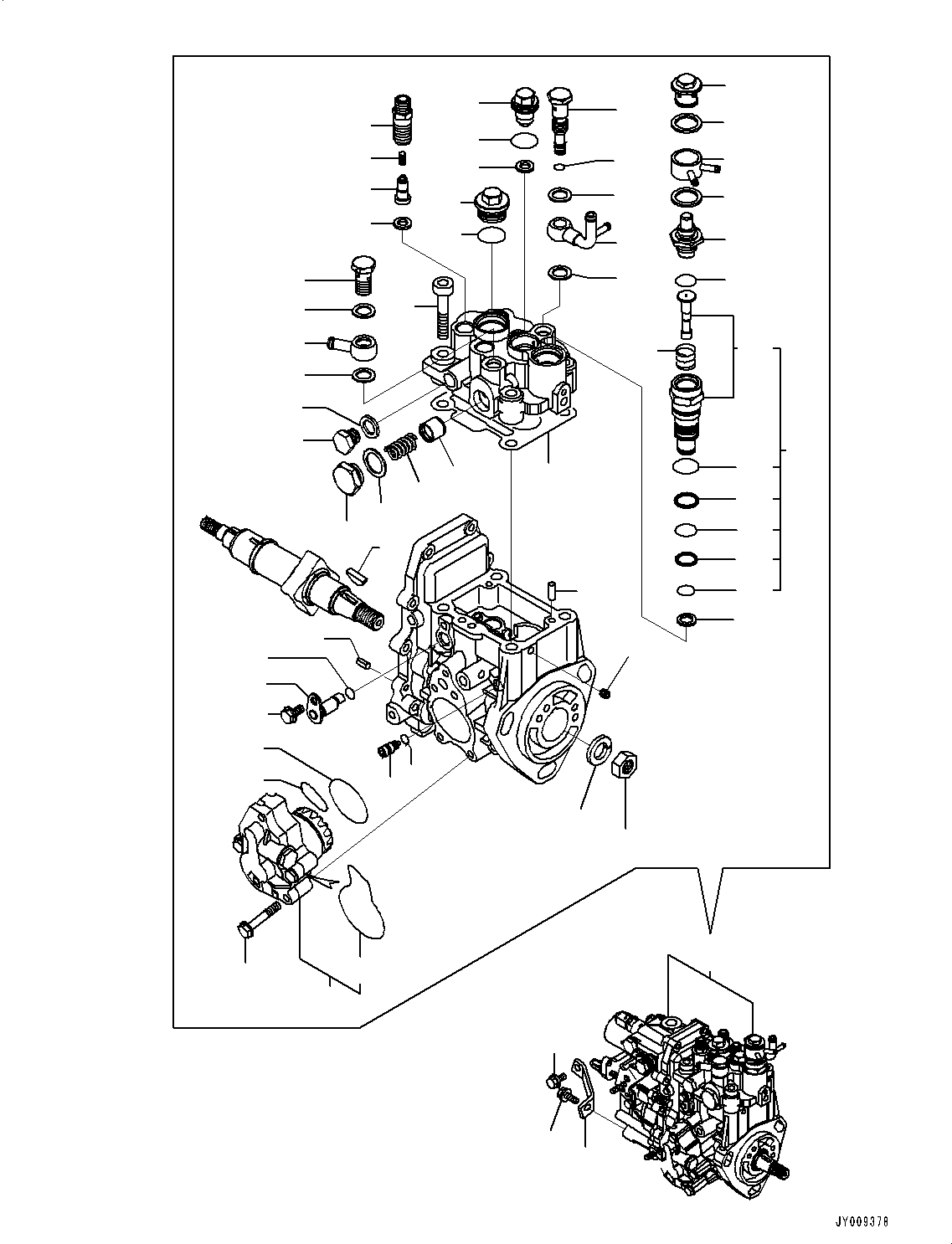 JY009378