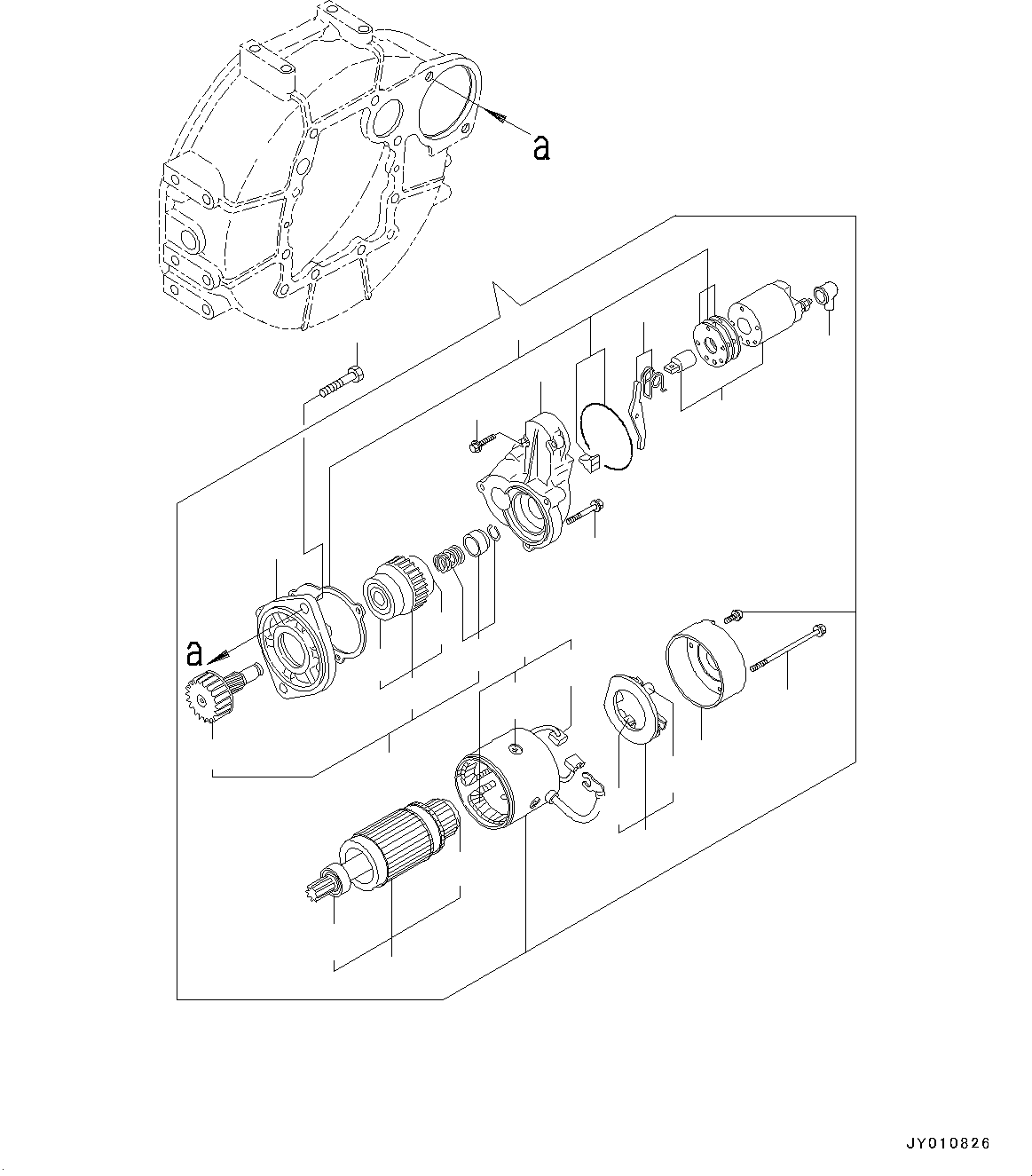 a

a

JY010826