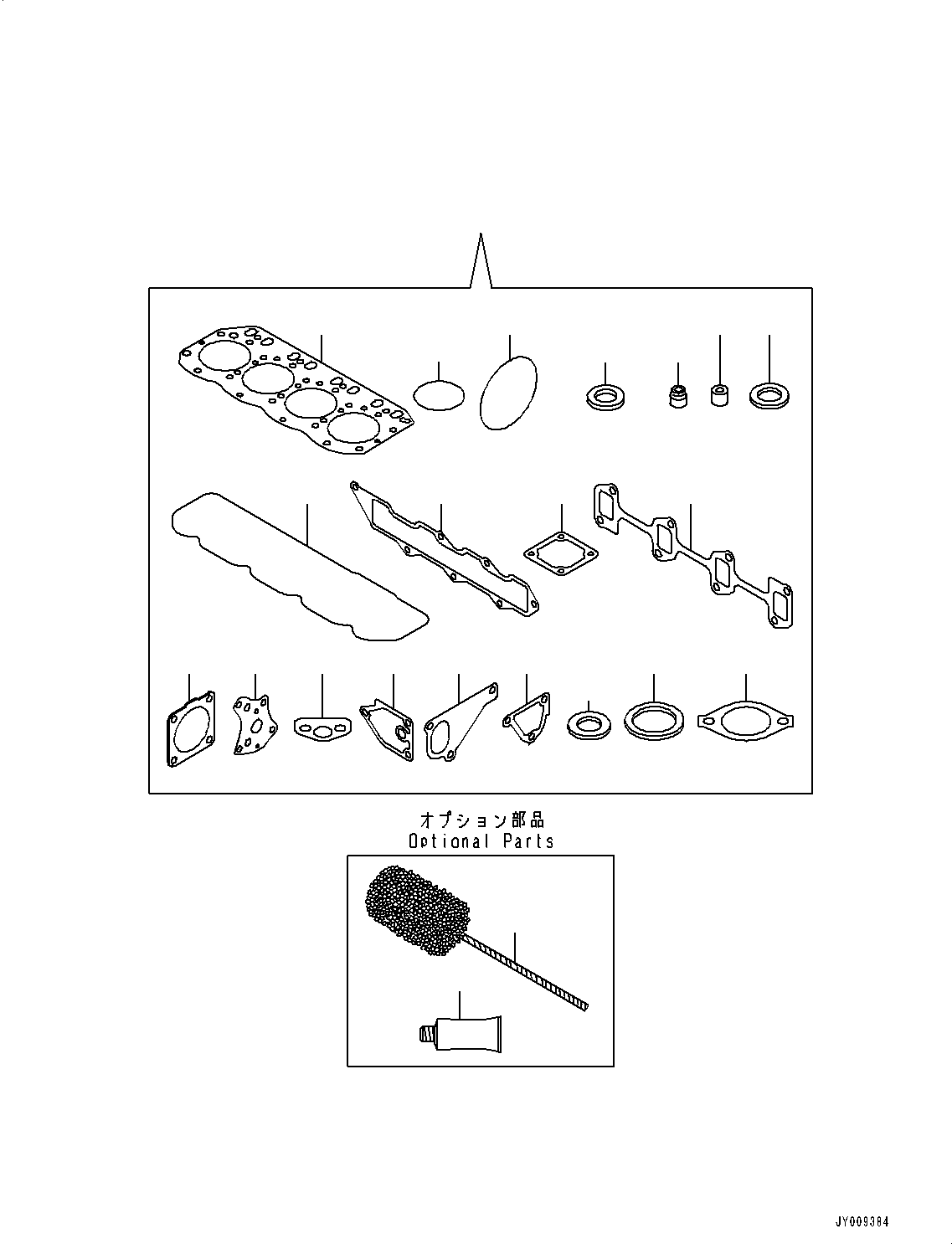 オプション部品
Optional Parts

JY009384