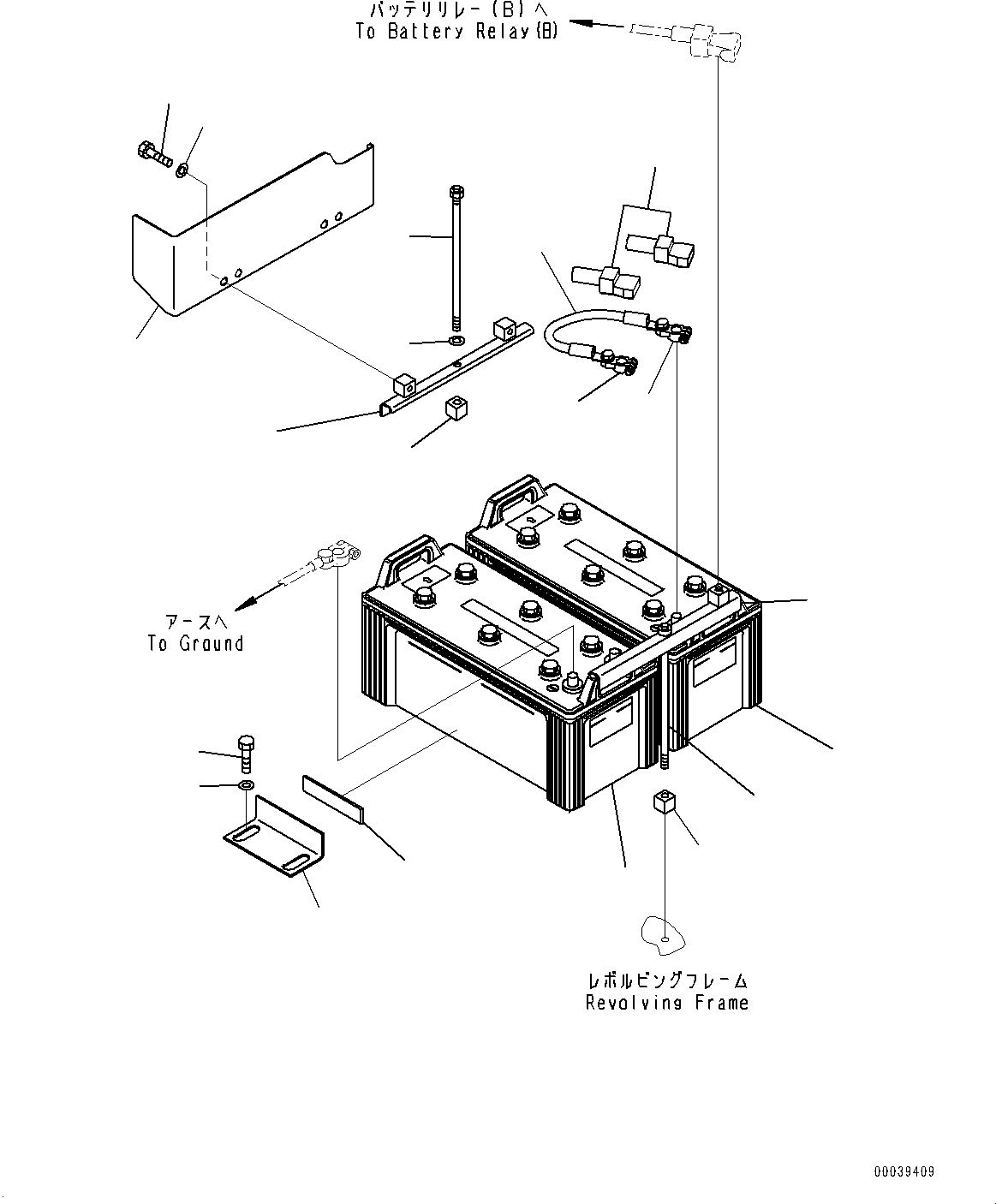 バッテリリレー（B）へ
To Battery Relay(B)

アースへ
To Ground

レボルビングフレーム
Revolving Frame

00039409