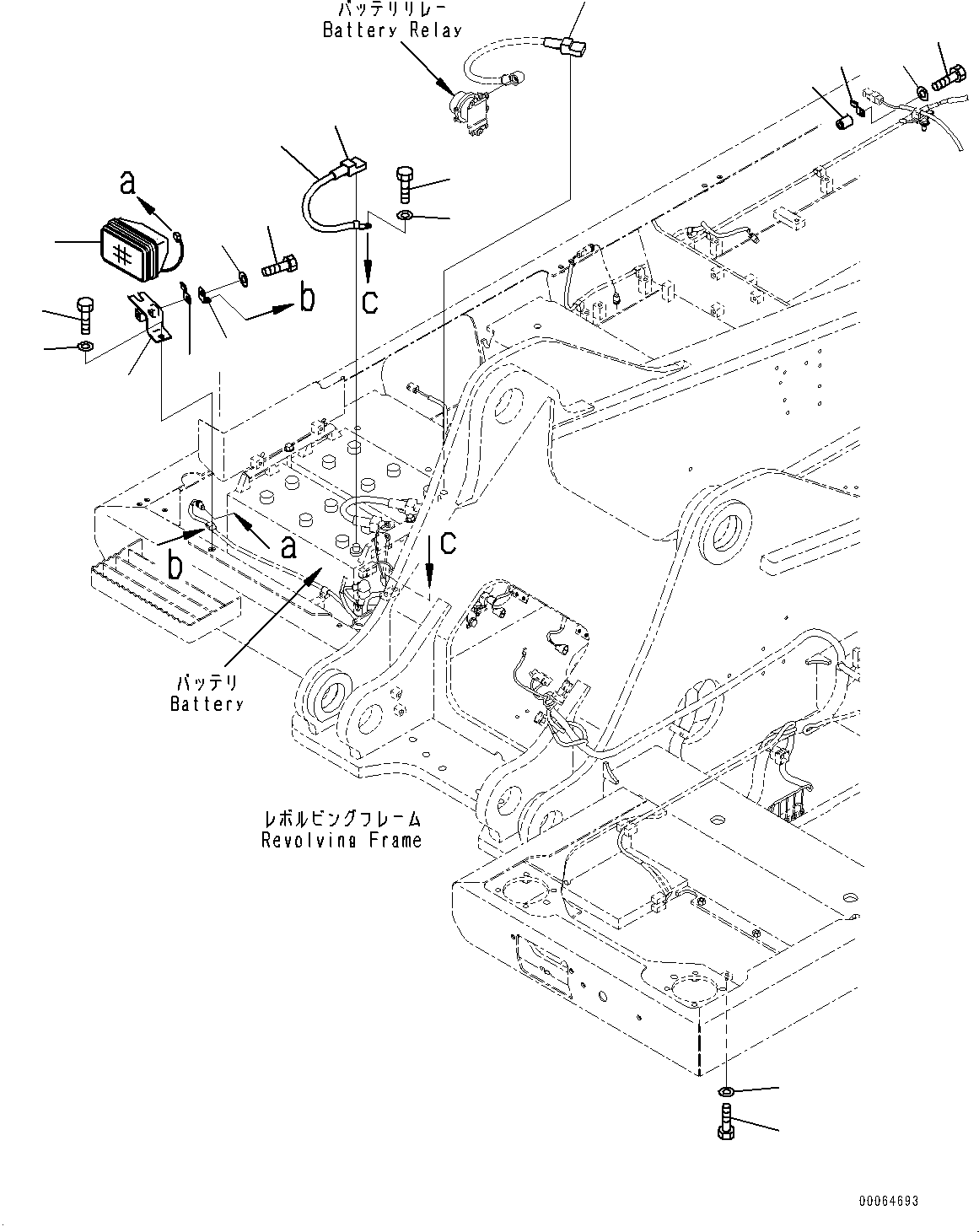 バッテリリレー
Battery Relay

a

b

c

a

b

c

バッテリ
Battery

レボルビングフレーム
Revolving Frame

00064693