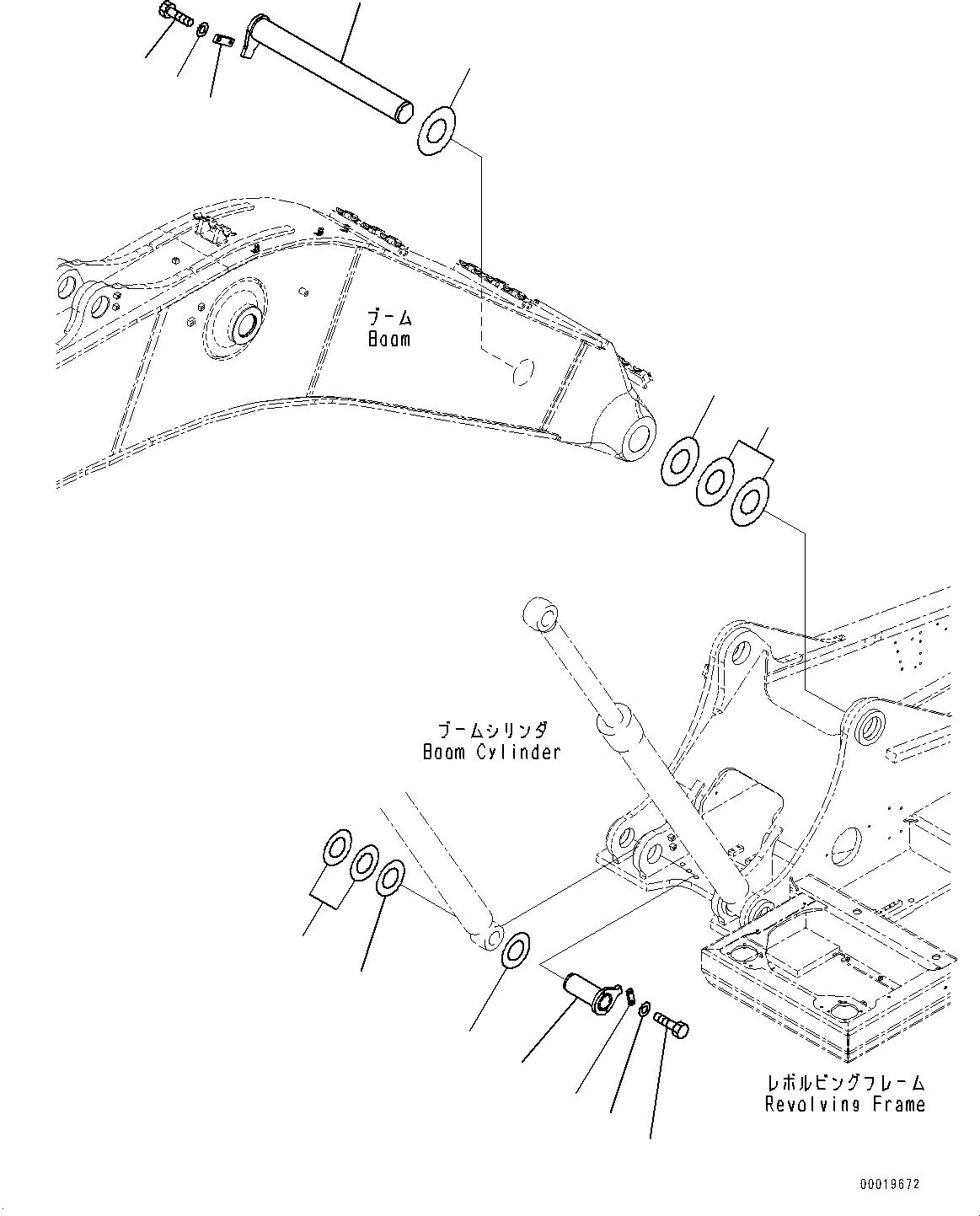 ブーム
Boom

ブームシリンダ
Boom Cylinder

レボルビングフレーム
Revolving Frame

00019672