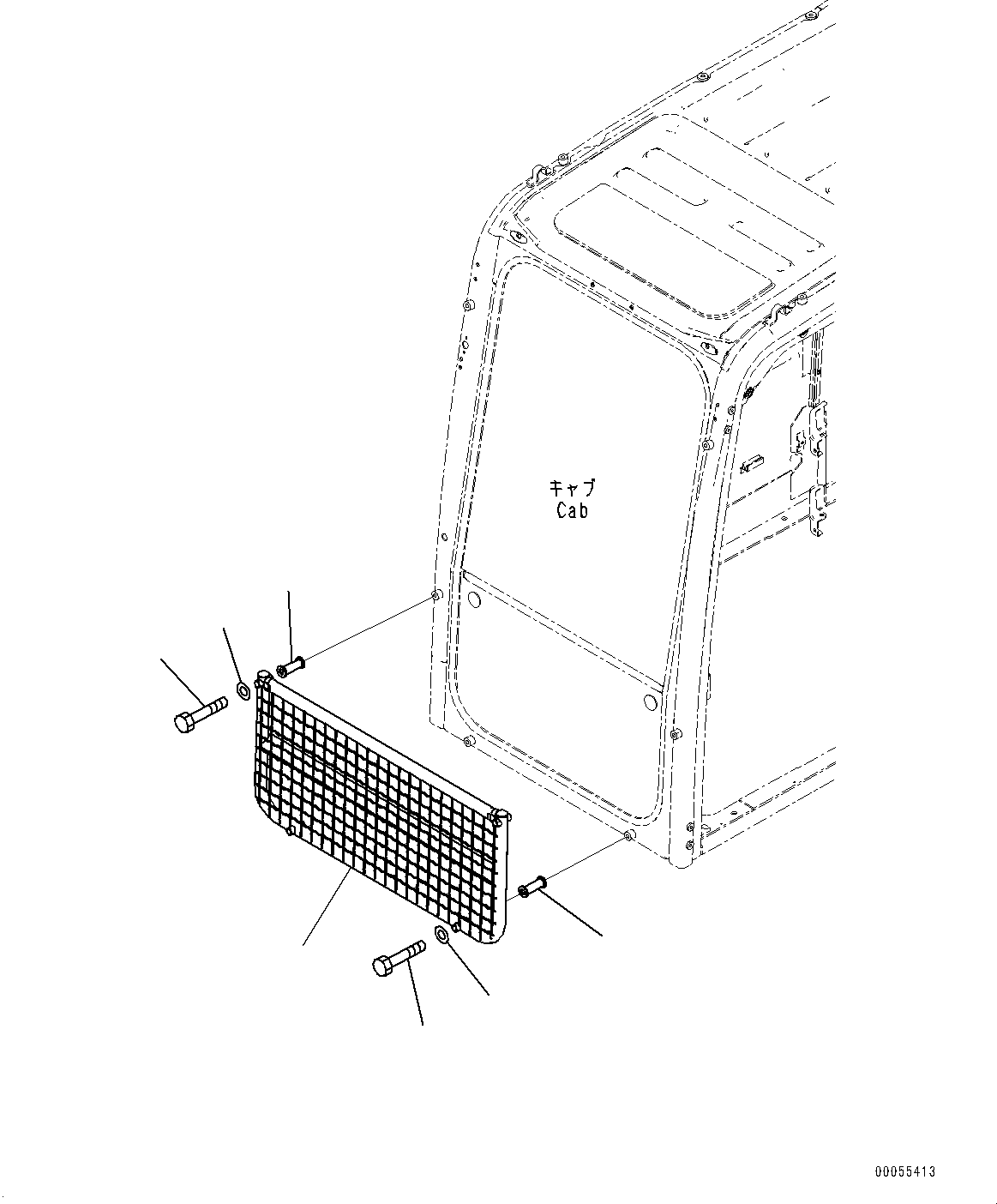 キャブ
Cab

00055413