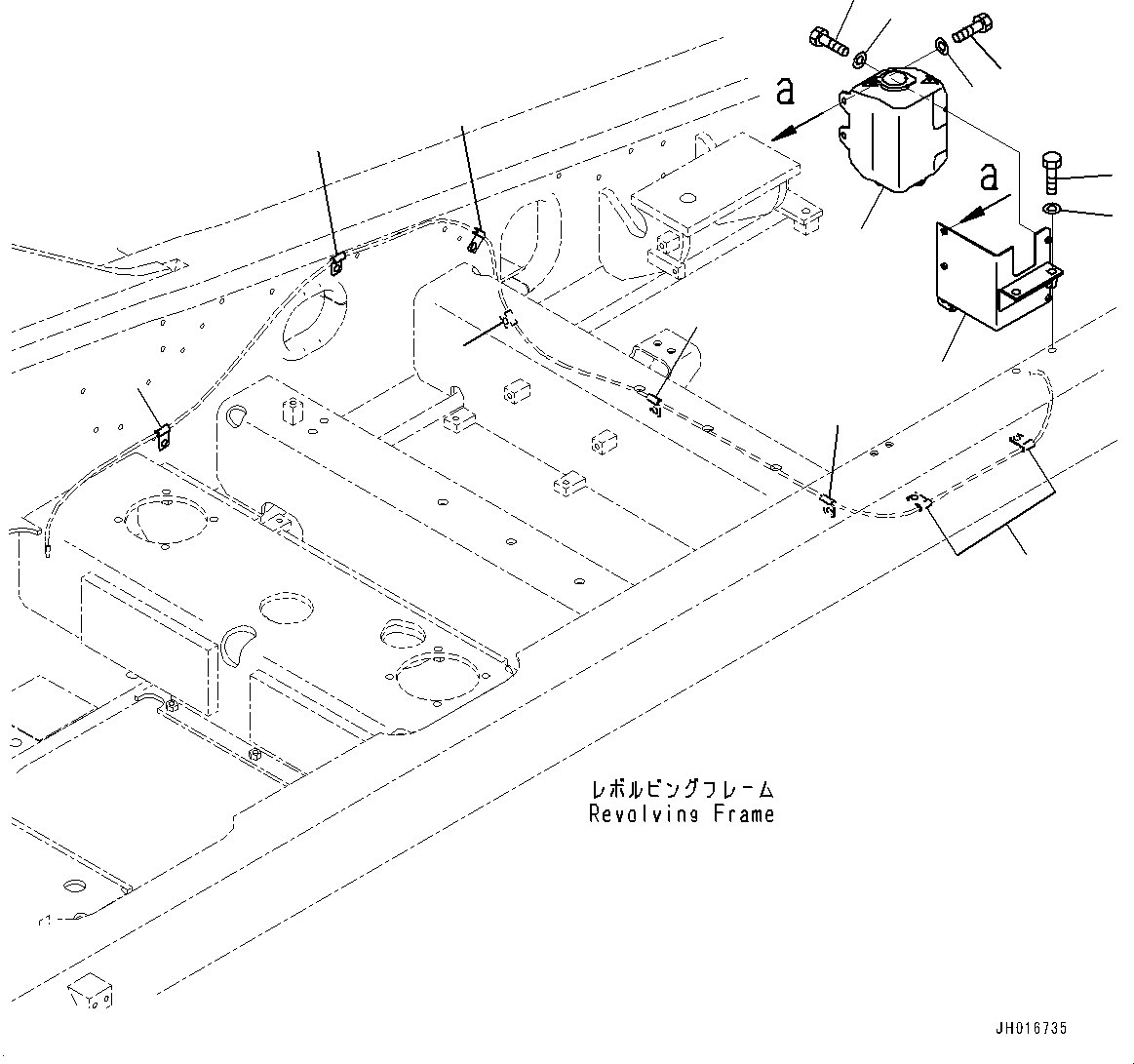 a

a

レボルビングフレーム
Revolving Frame

JH016735