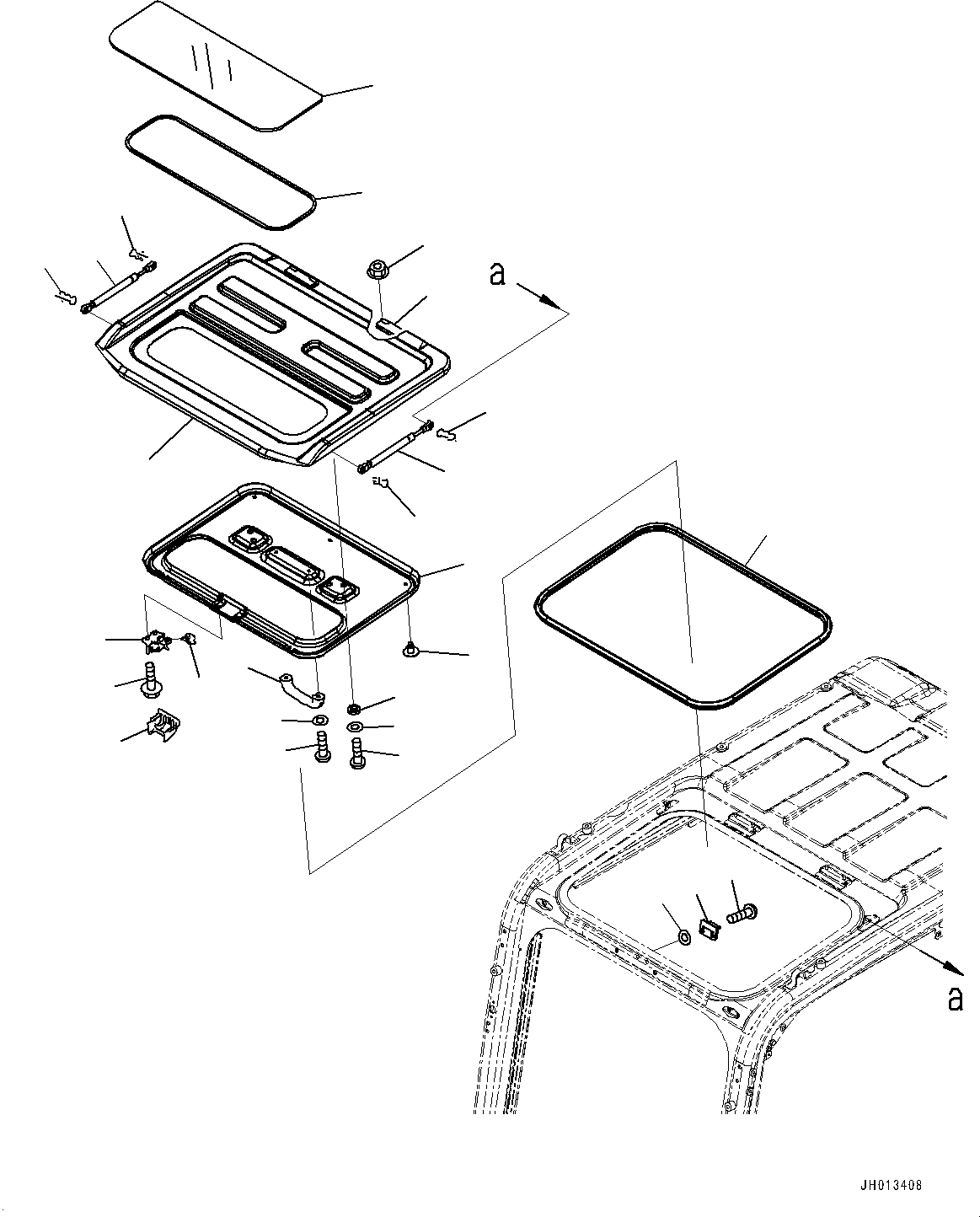 a

a

JH013408