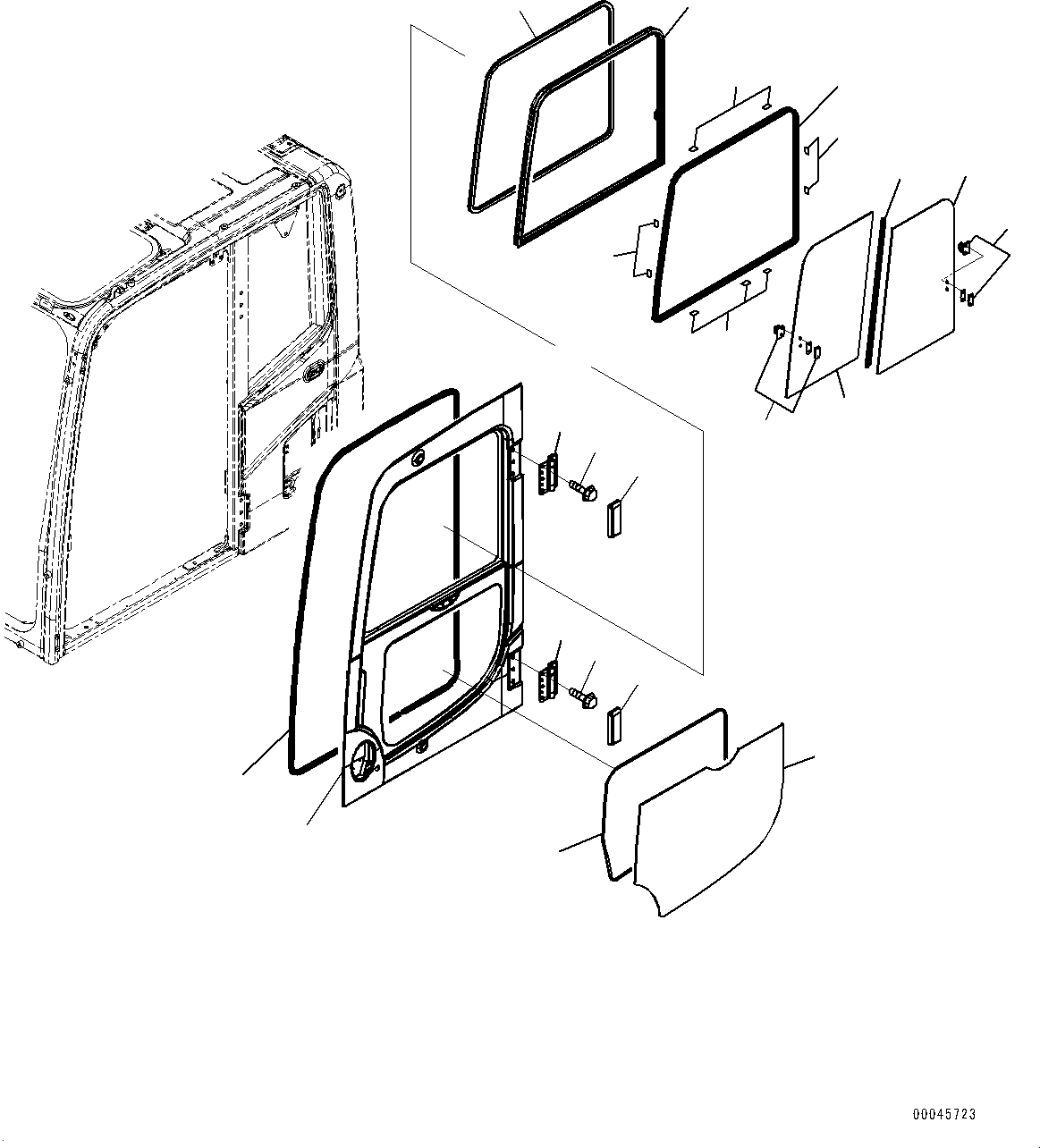 00045723