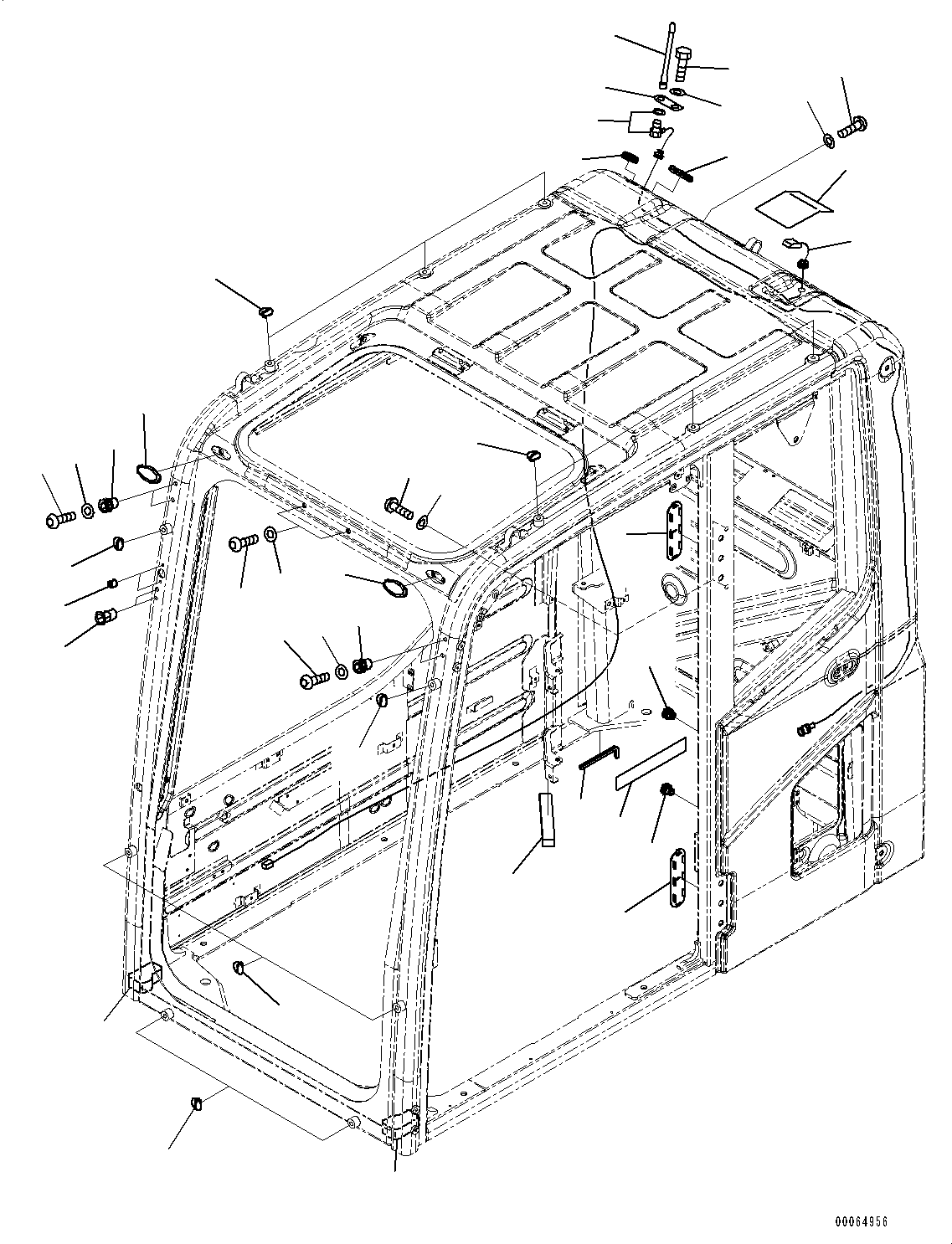 00064956