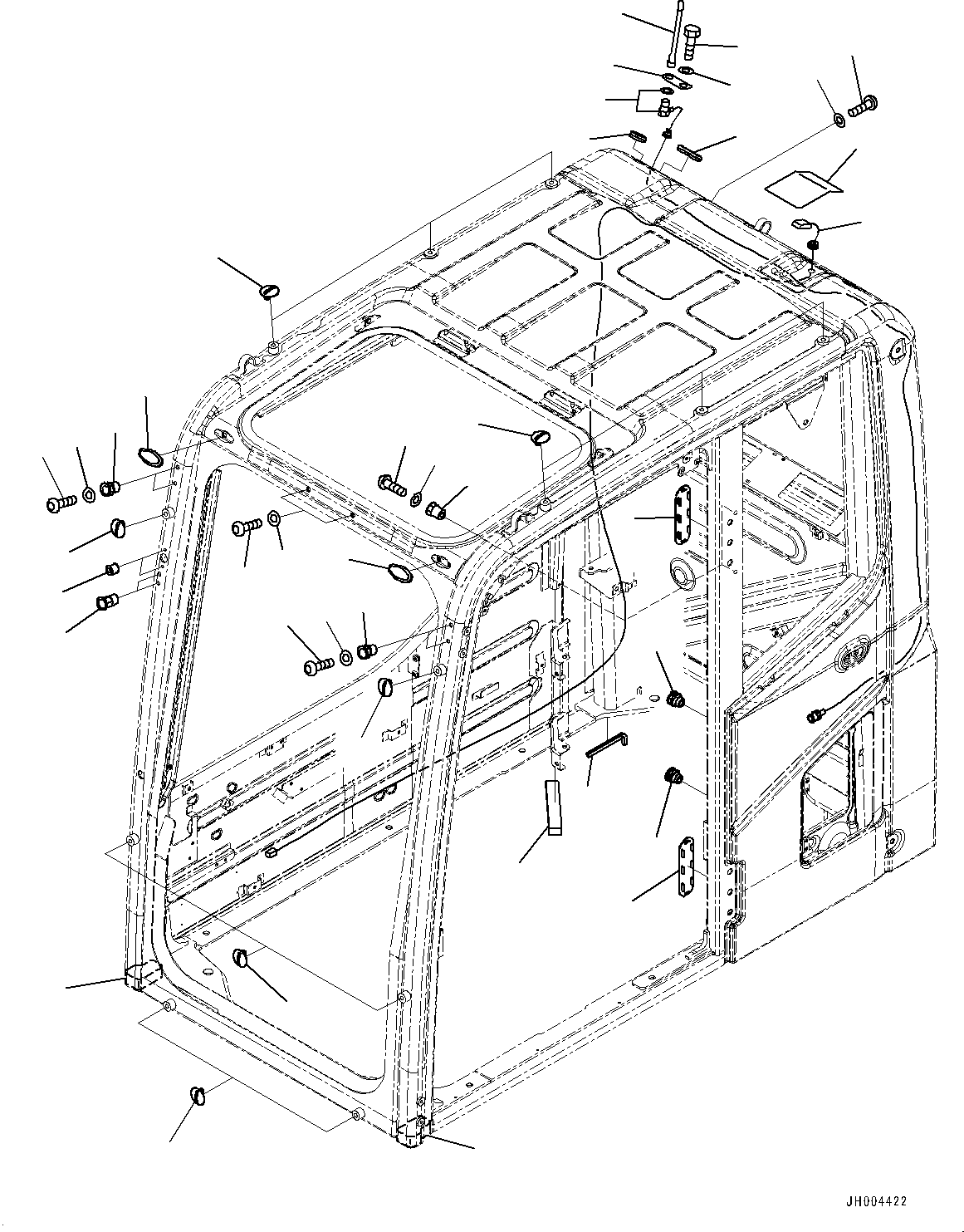 JH004422