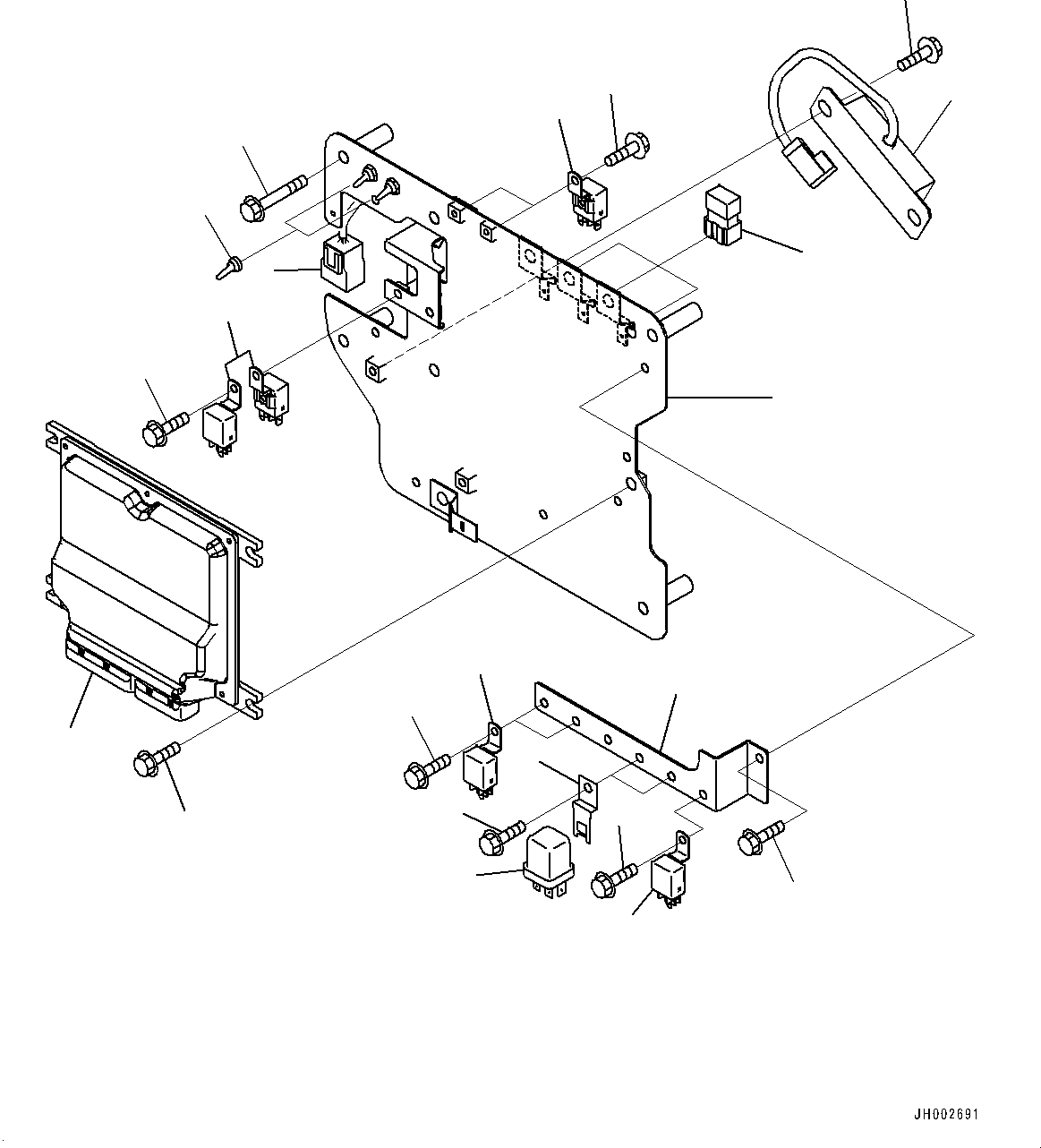 JH002691