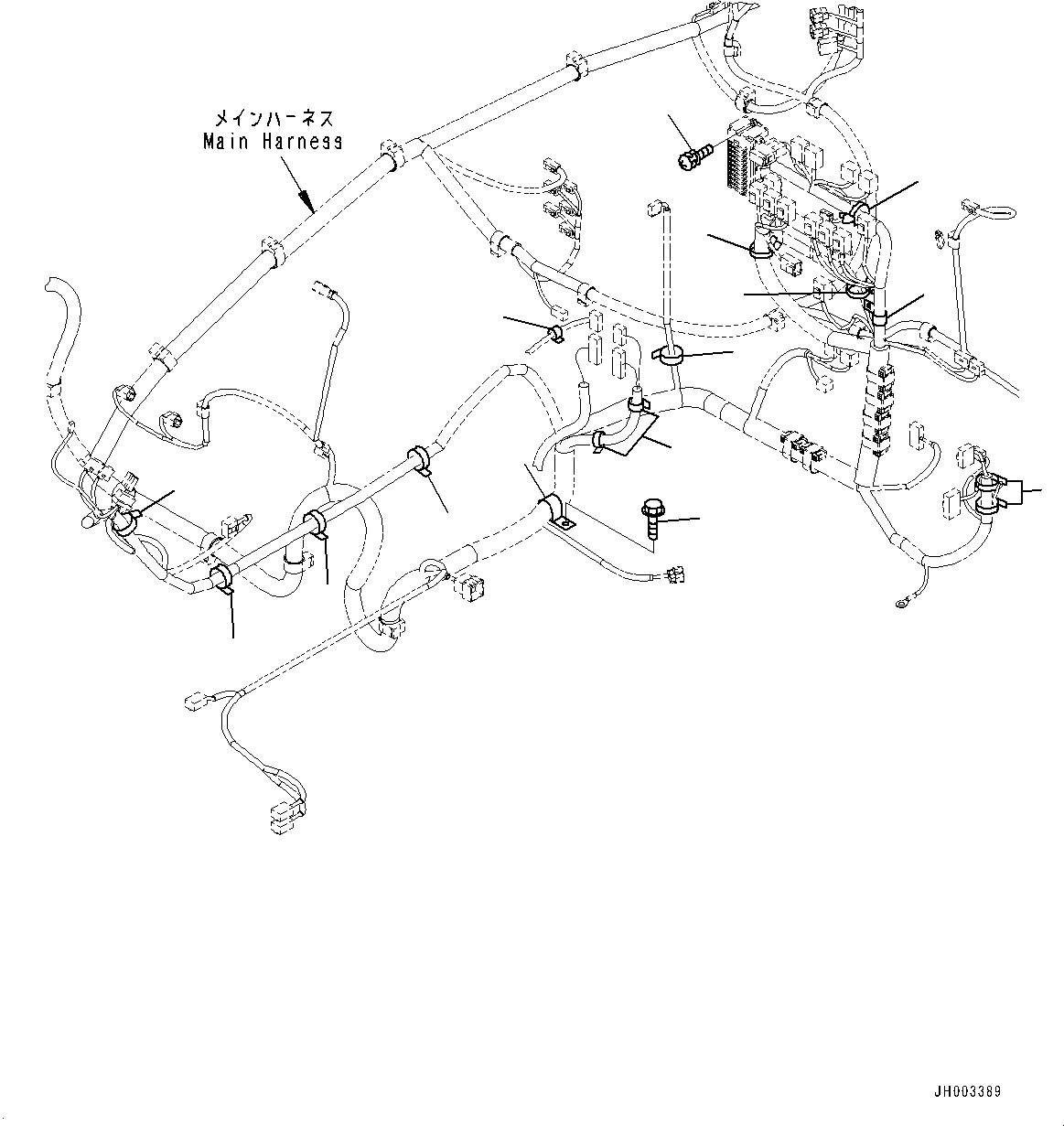 メインハーネス
Main Harness

JH003389