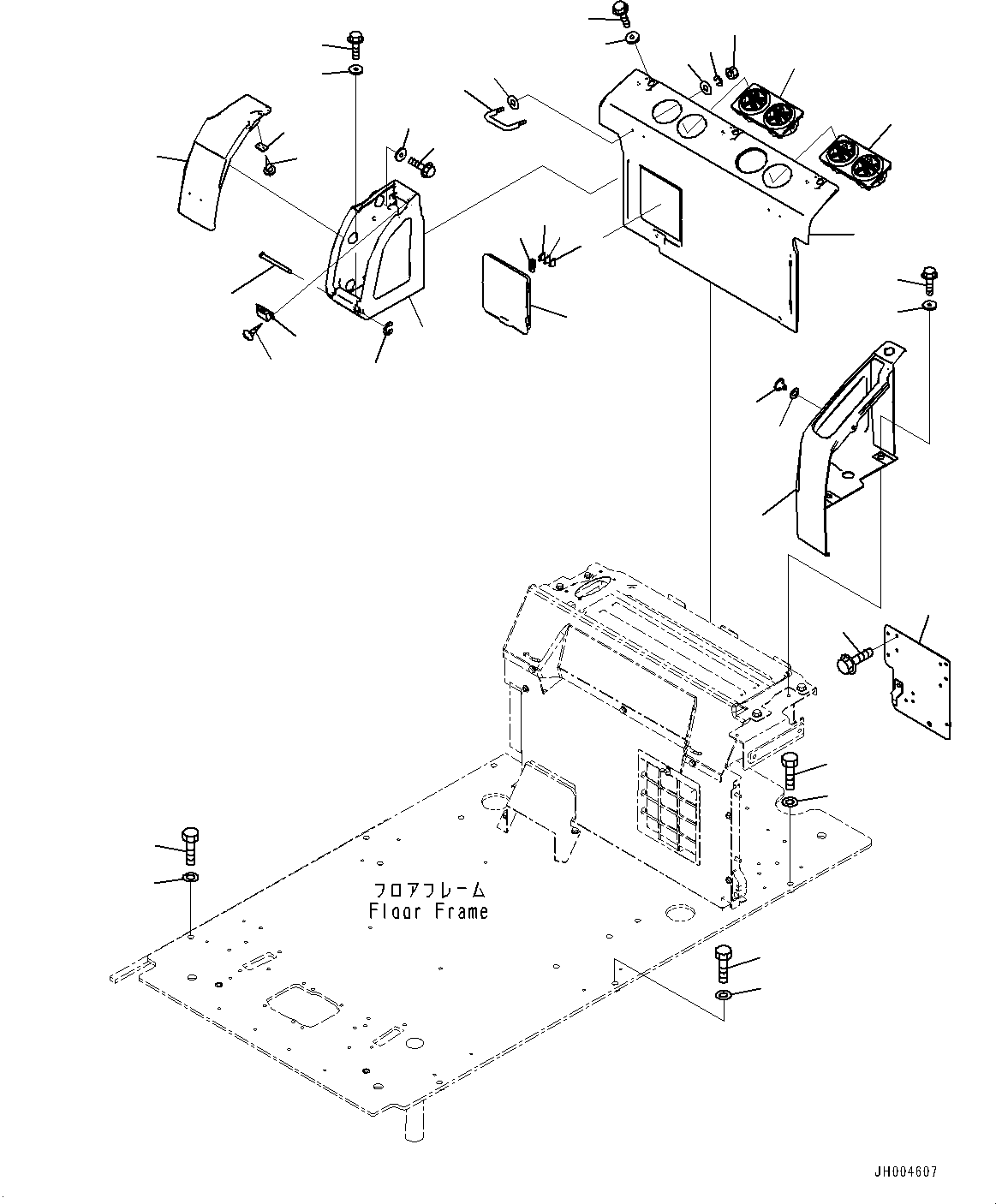 フロアフレーム
Floor Frame

JH004607