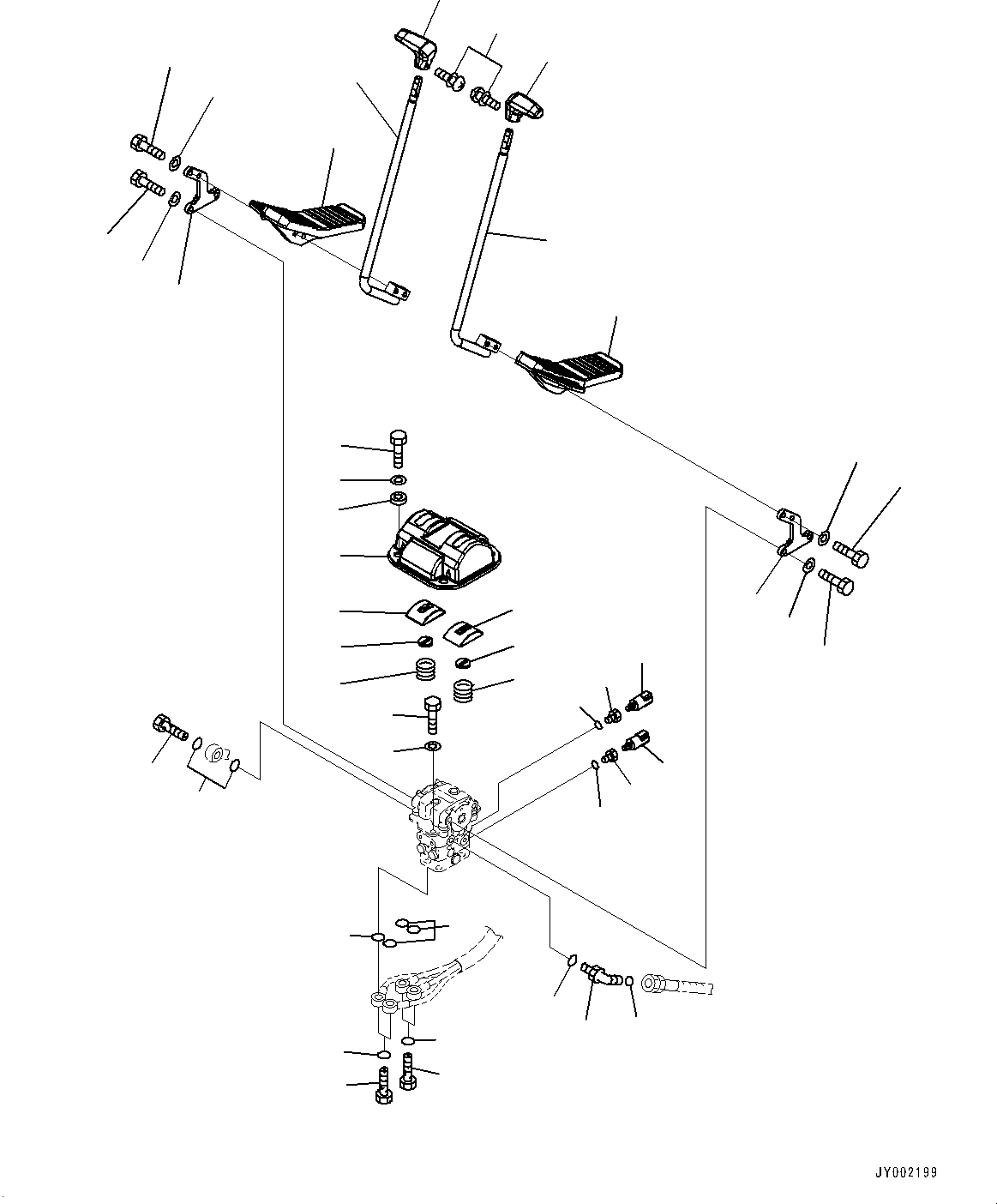 JY002199