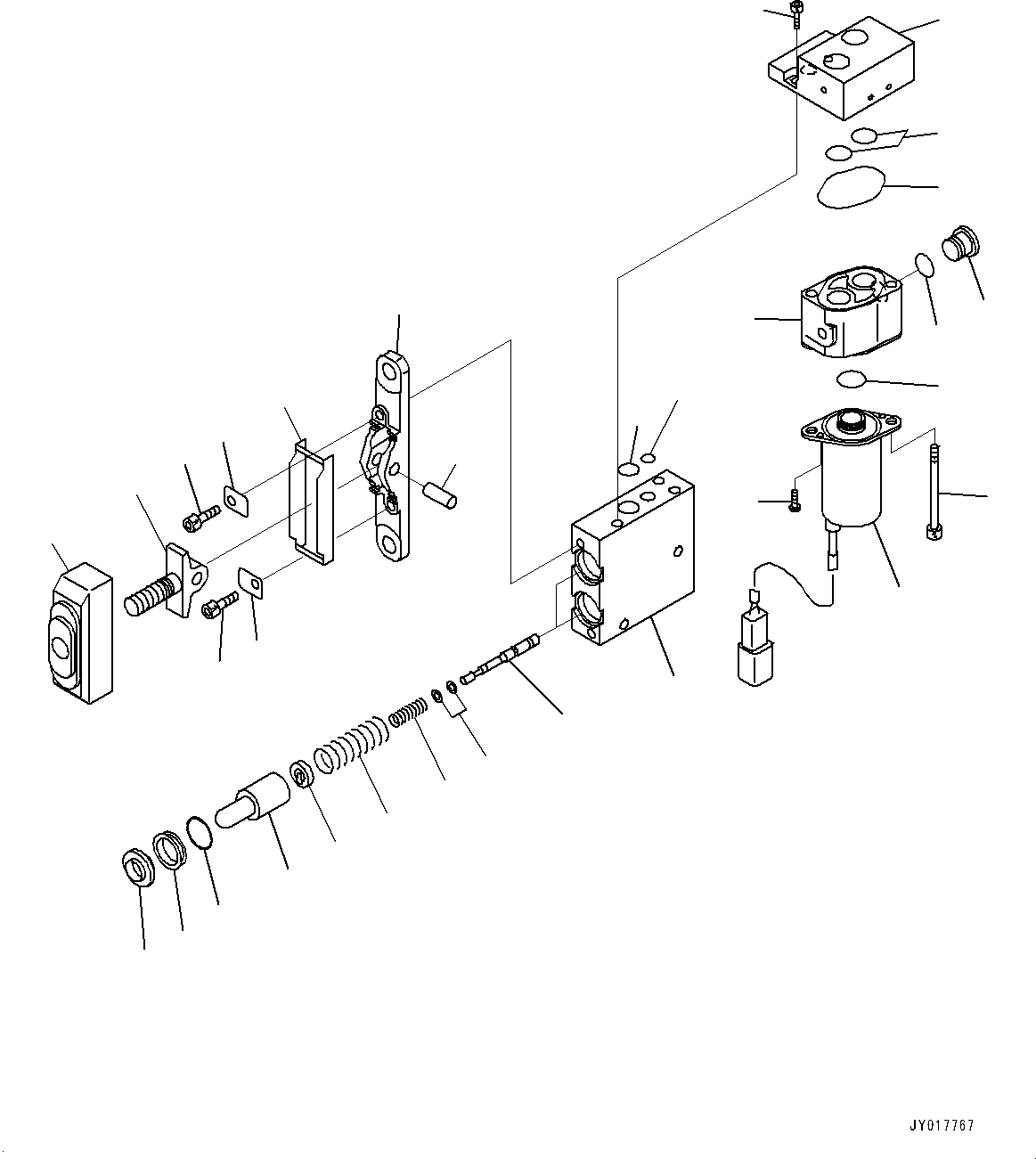 JY017767