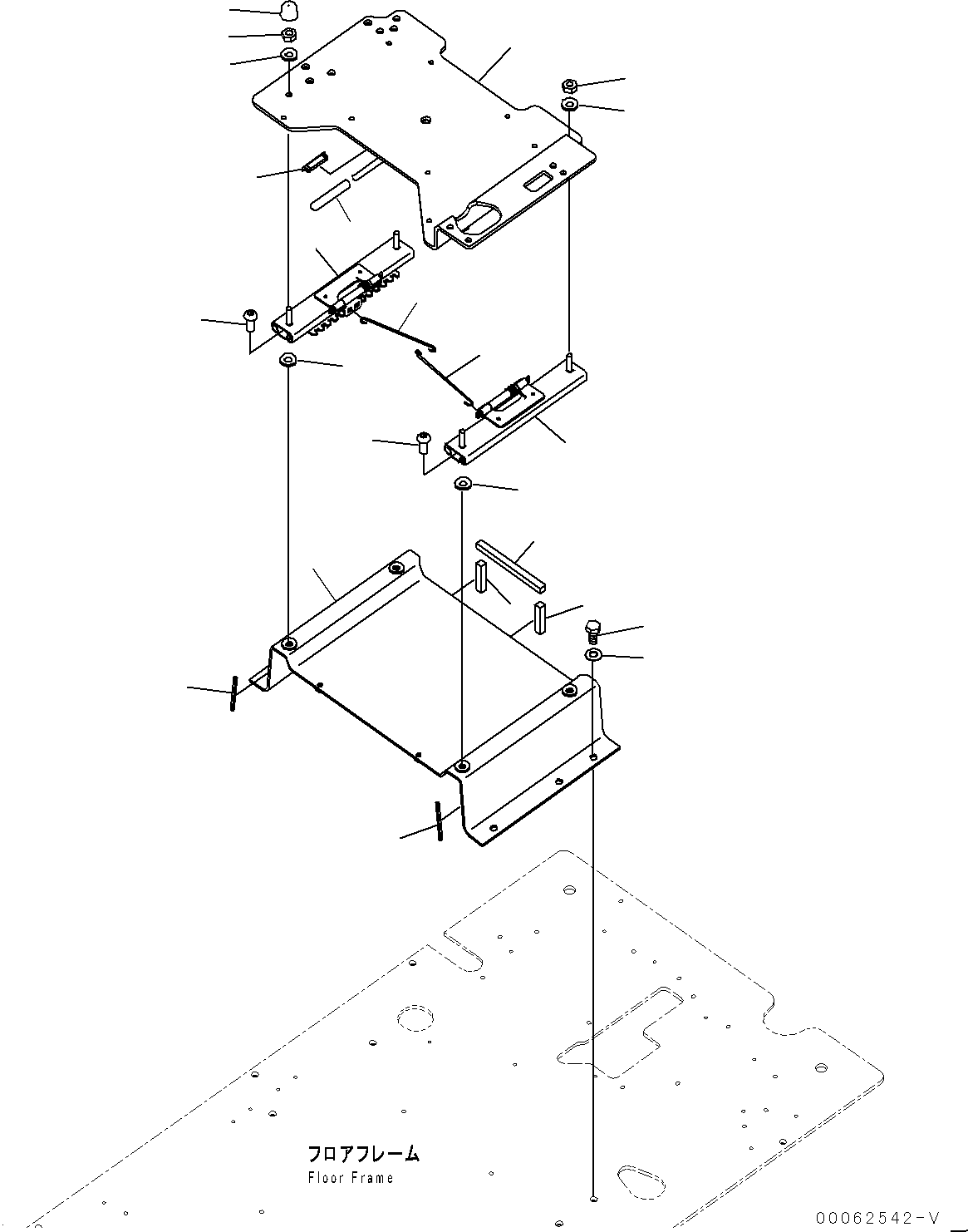 フロアフレーム
Floor Frame

00062542-V