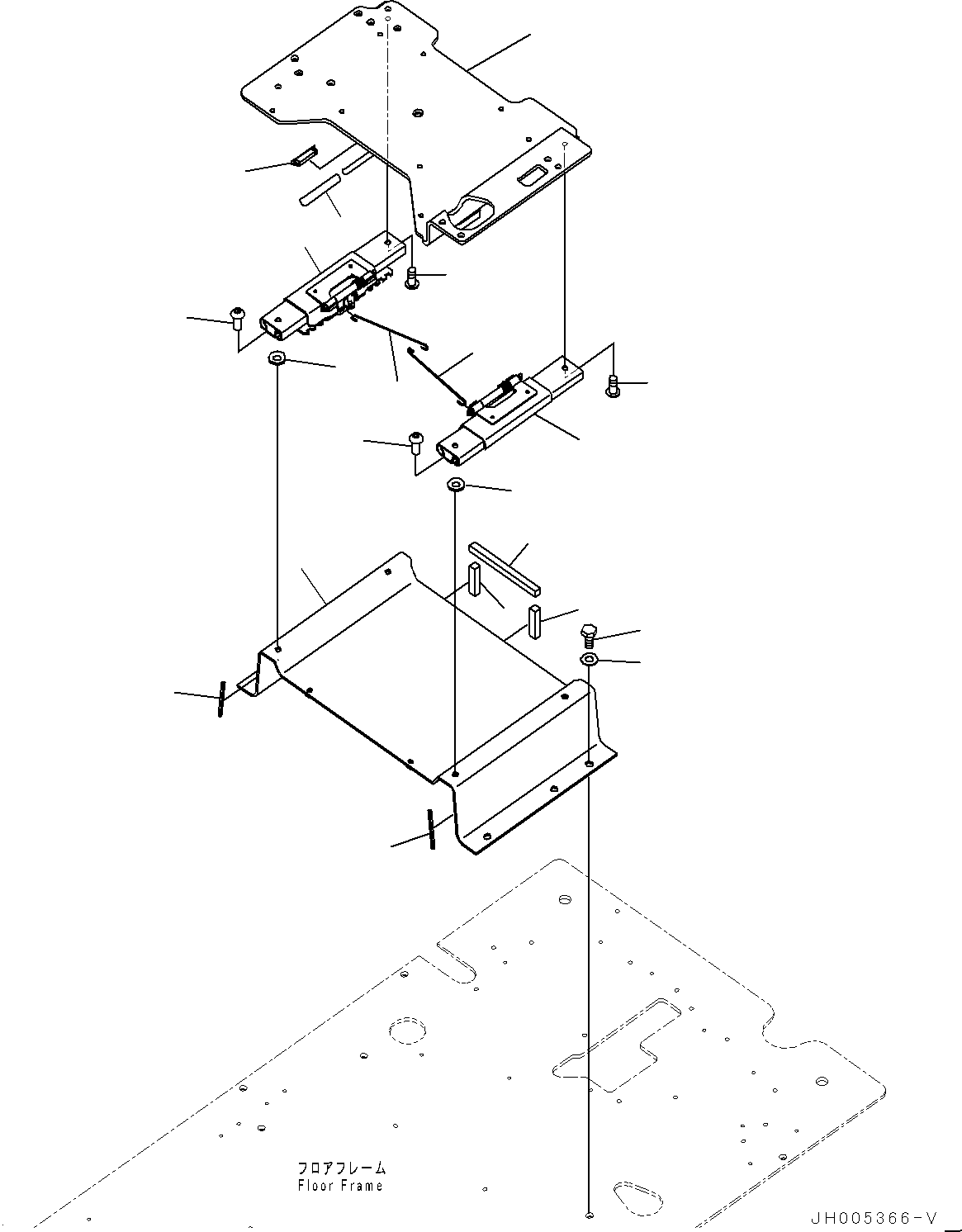 フロアフレーム
Floor Frame

JH005366-V