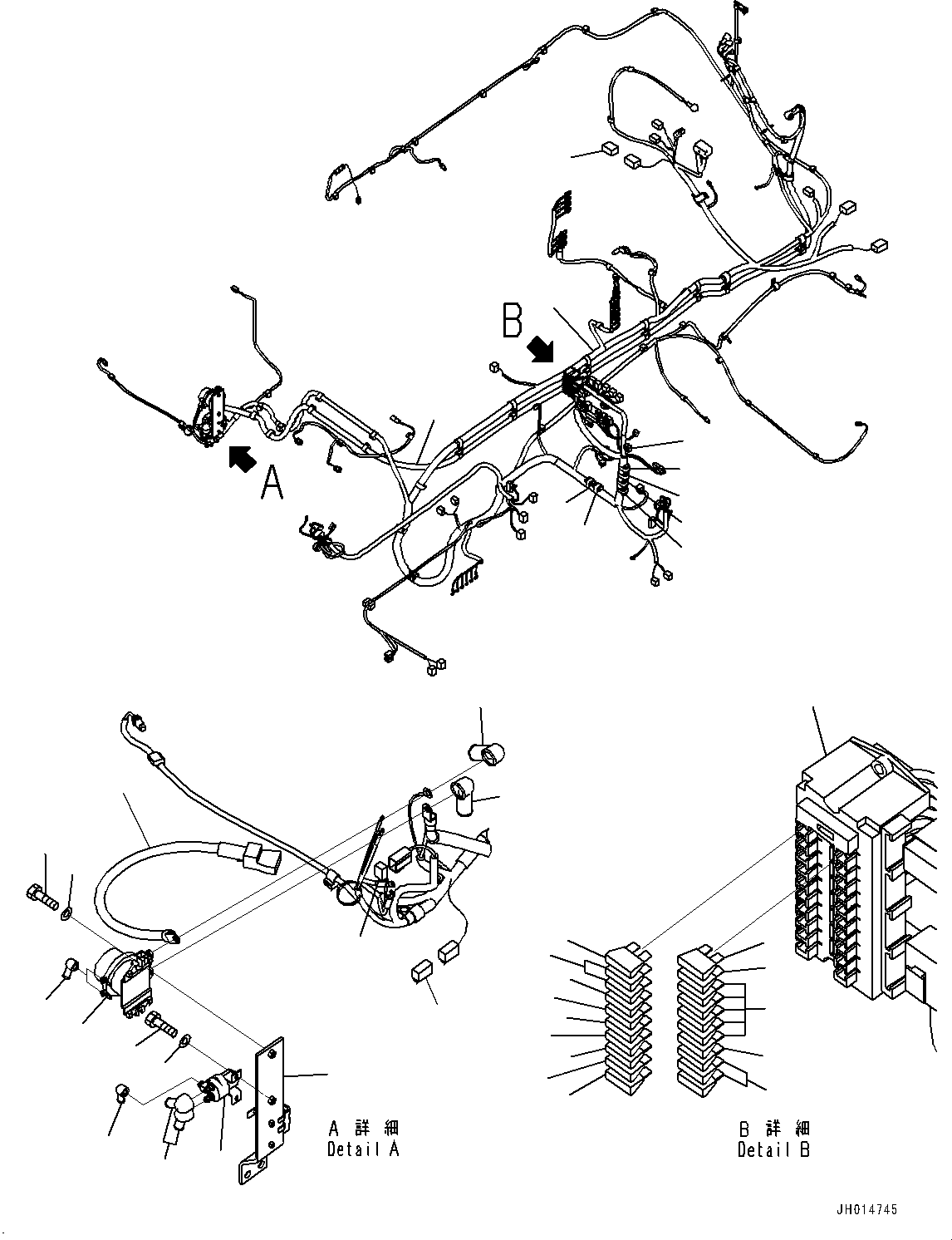 B

A

A 詳細
Detail A

B 詳細
Detail B

JH014745