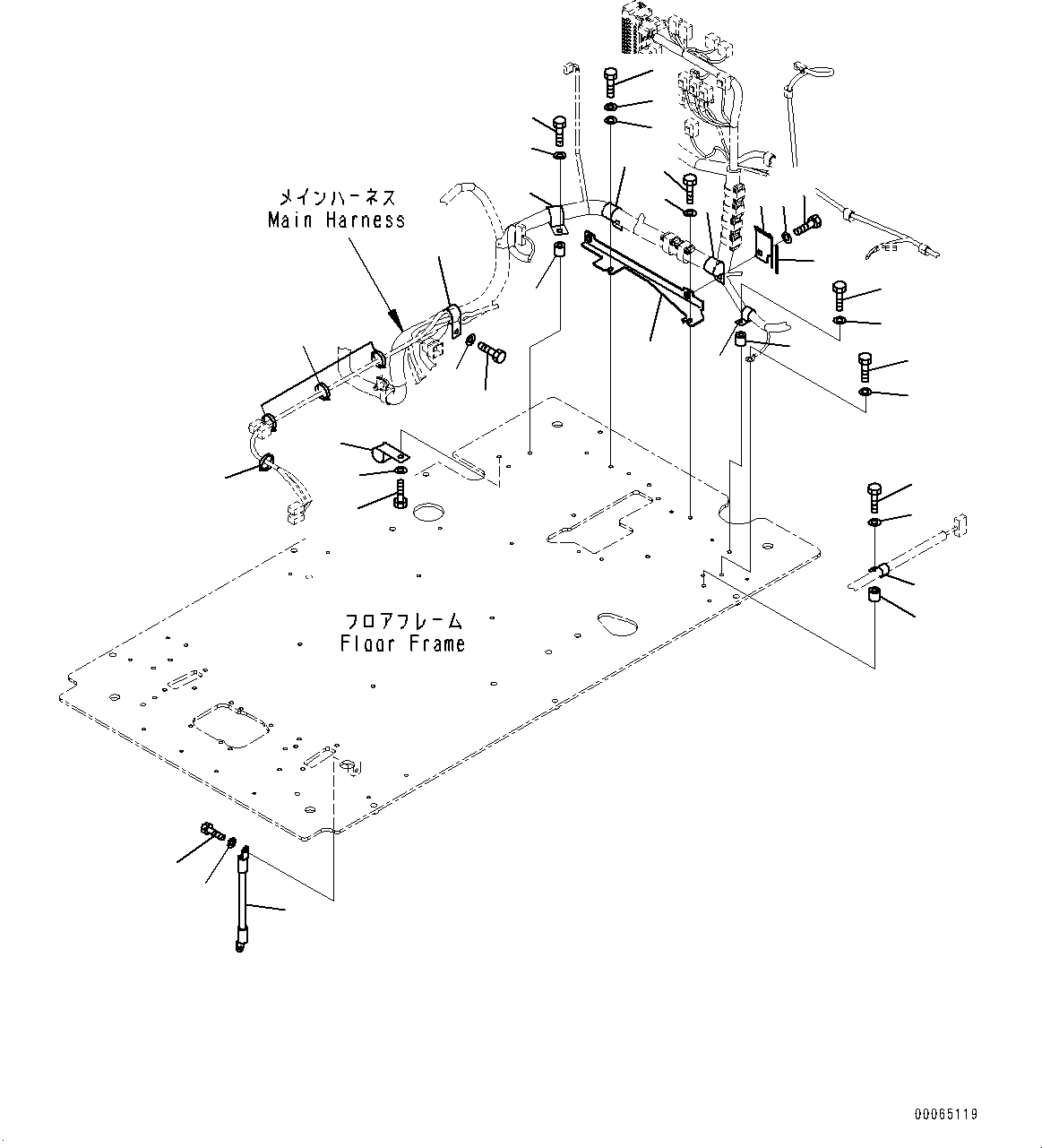 メインハーネス
Main Harness

フロアフレーム
Floor Frame

00065119