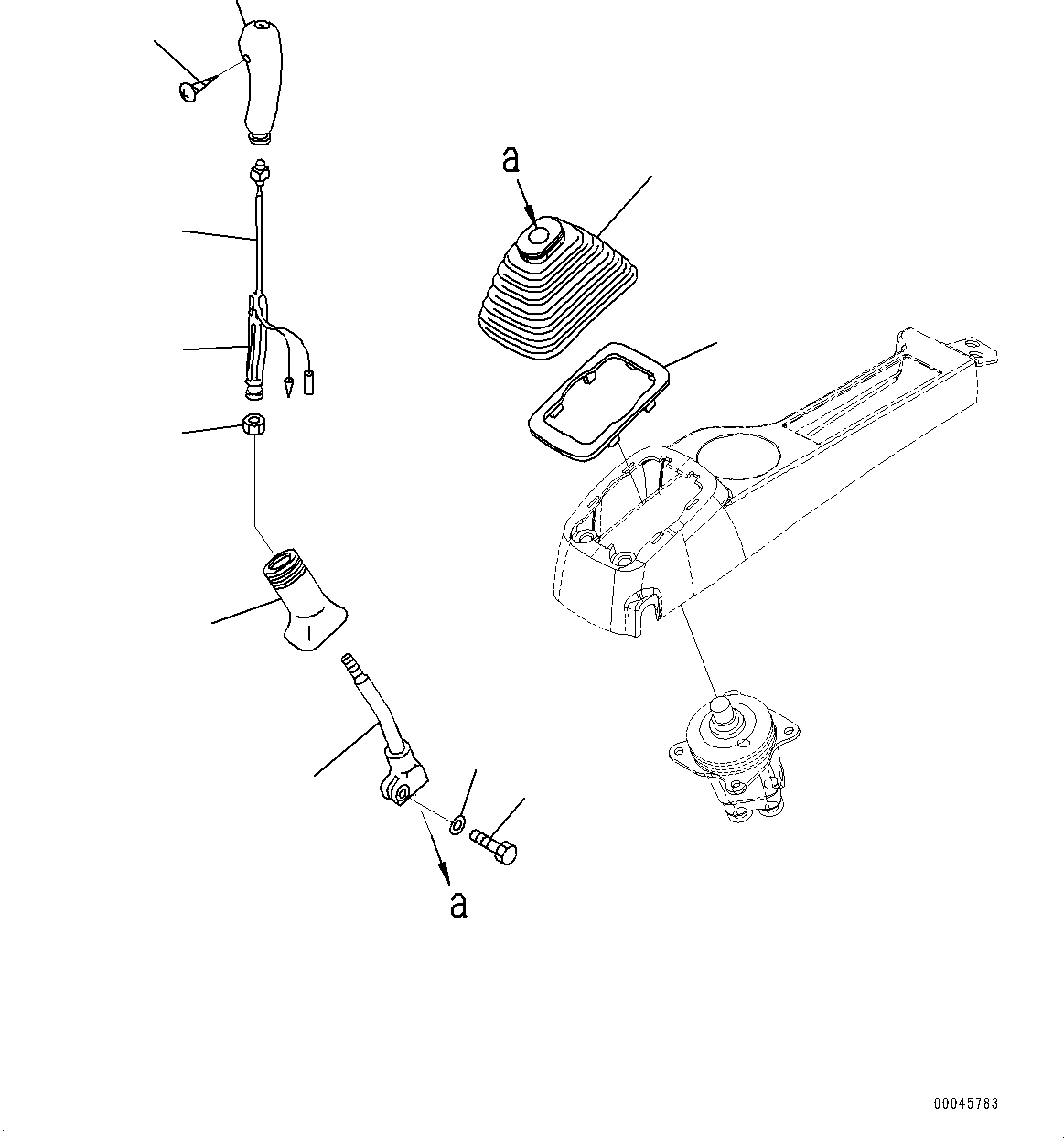 a

a

00045783