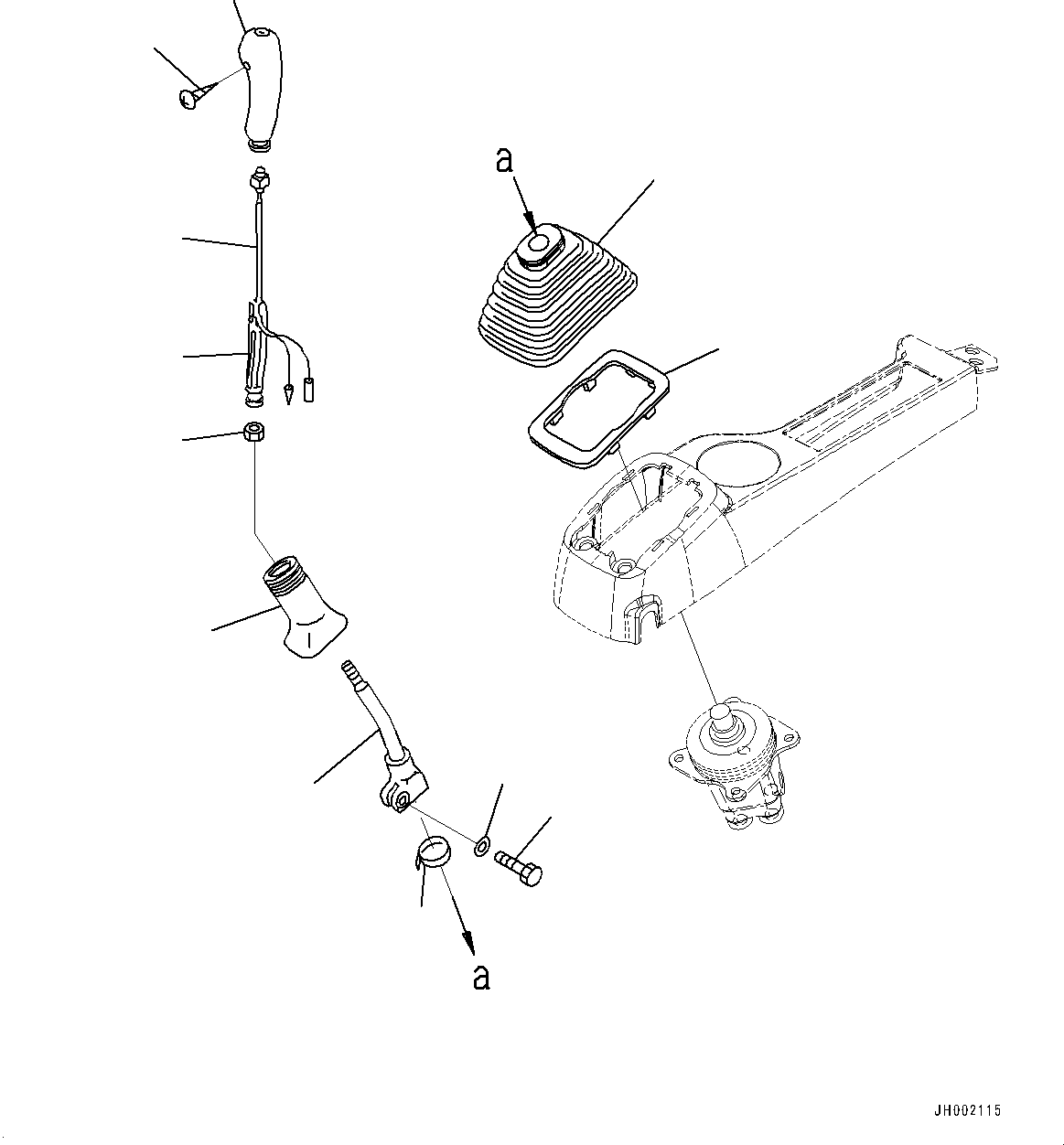 a

a

JH002115