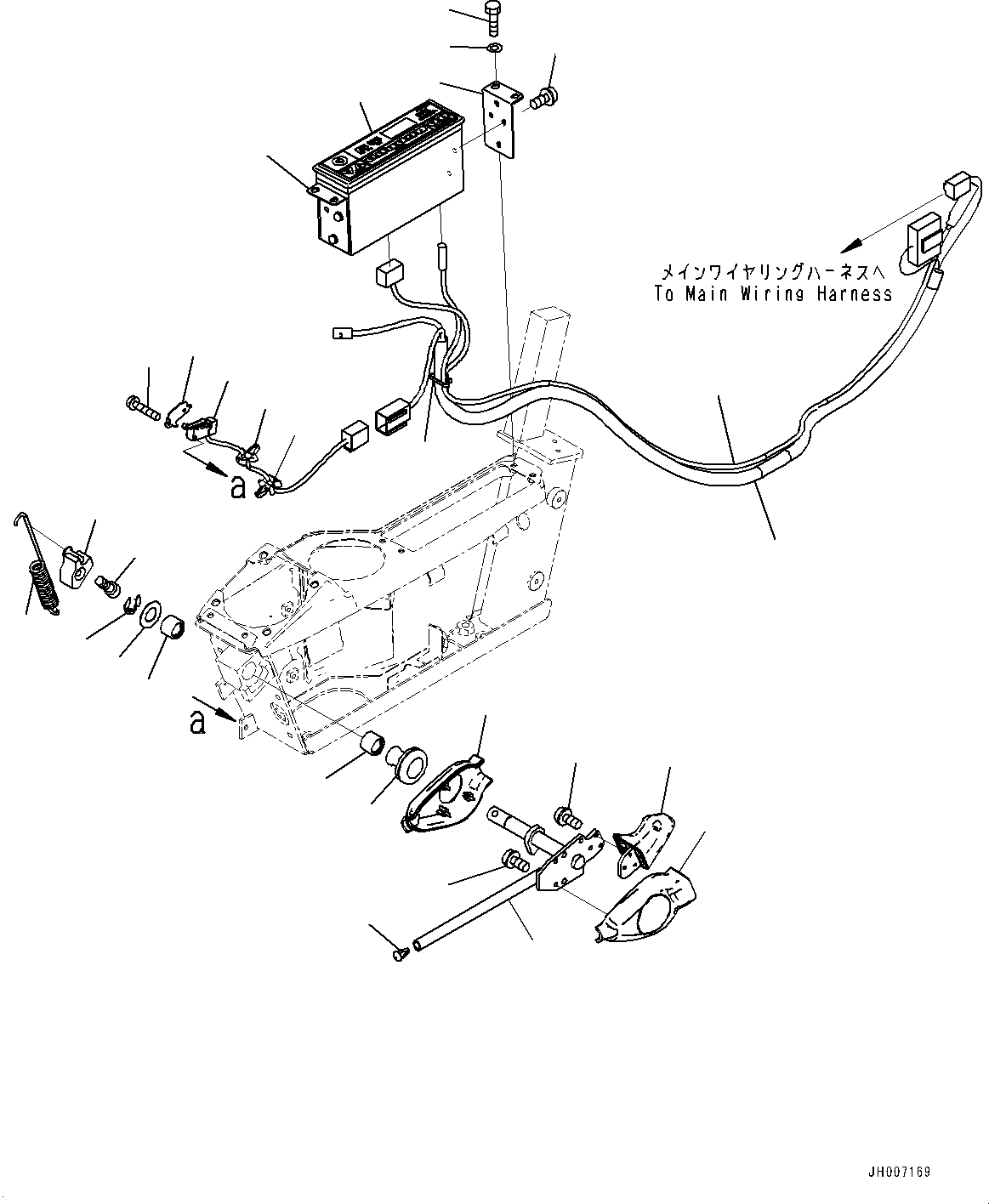 メインワイヤリングハーネスへ
To Main Wiring Harness

a

a

JH007169