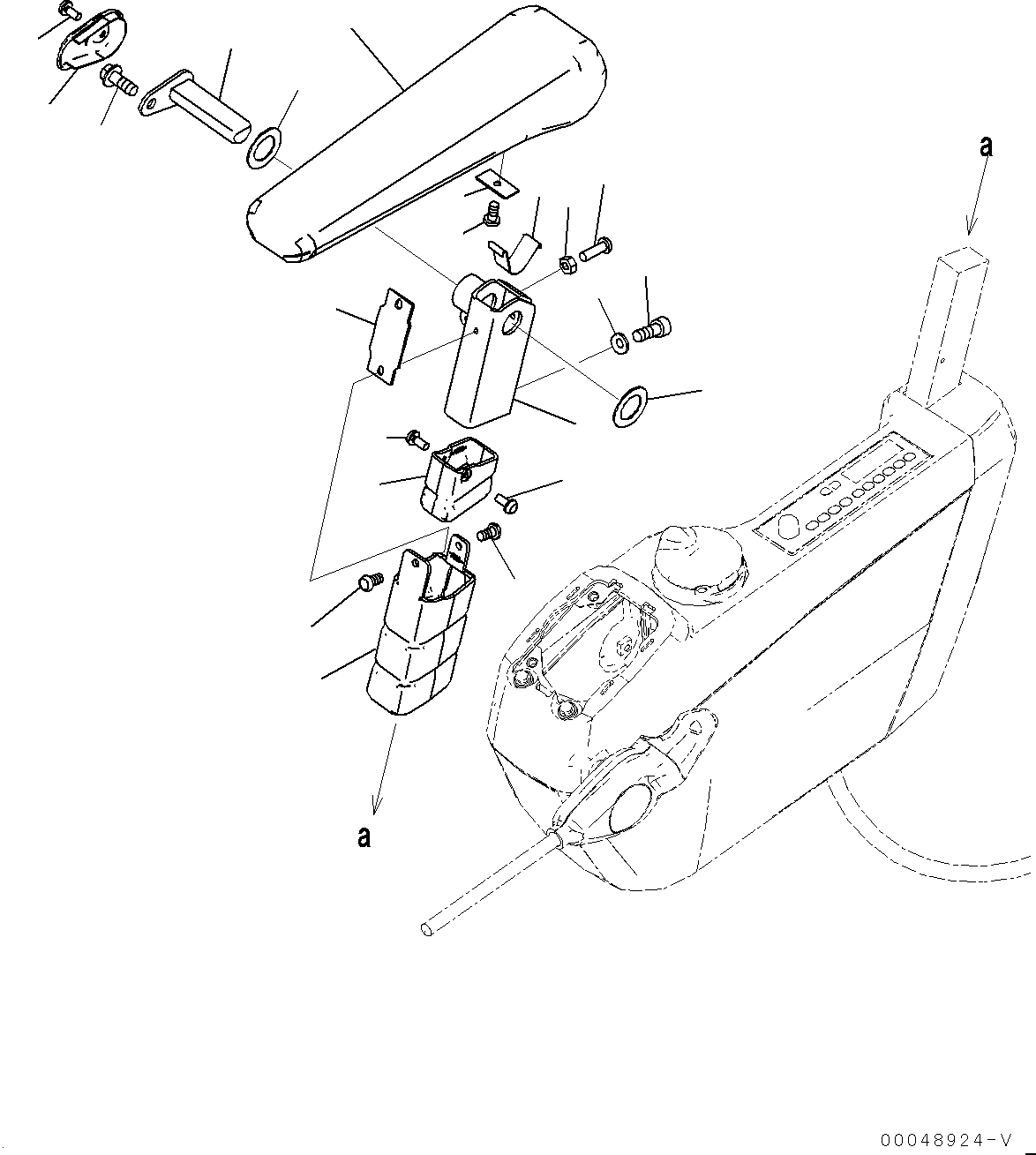 a

a

00048924-V