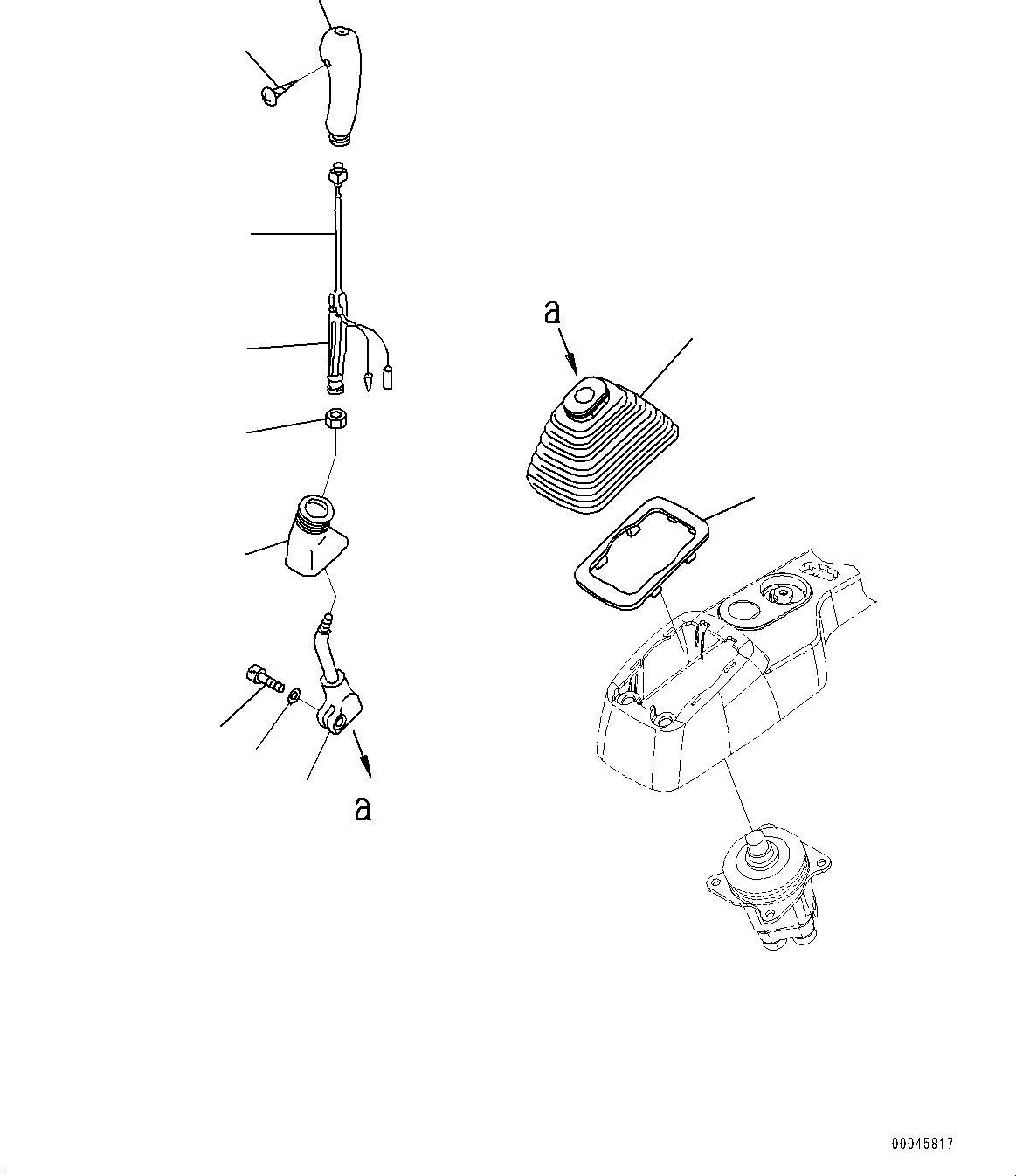 a

a

00045817