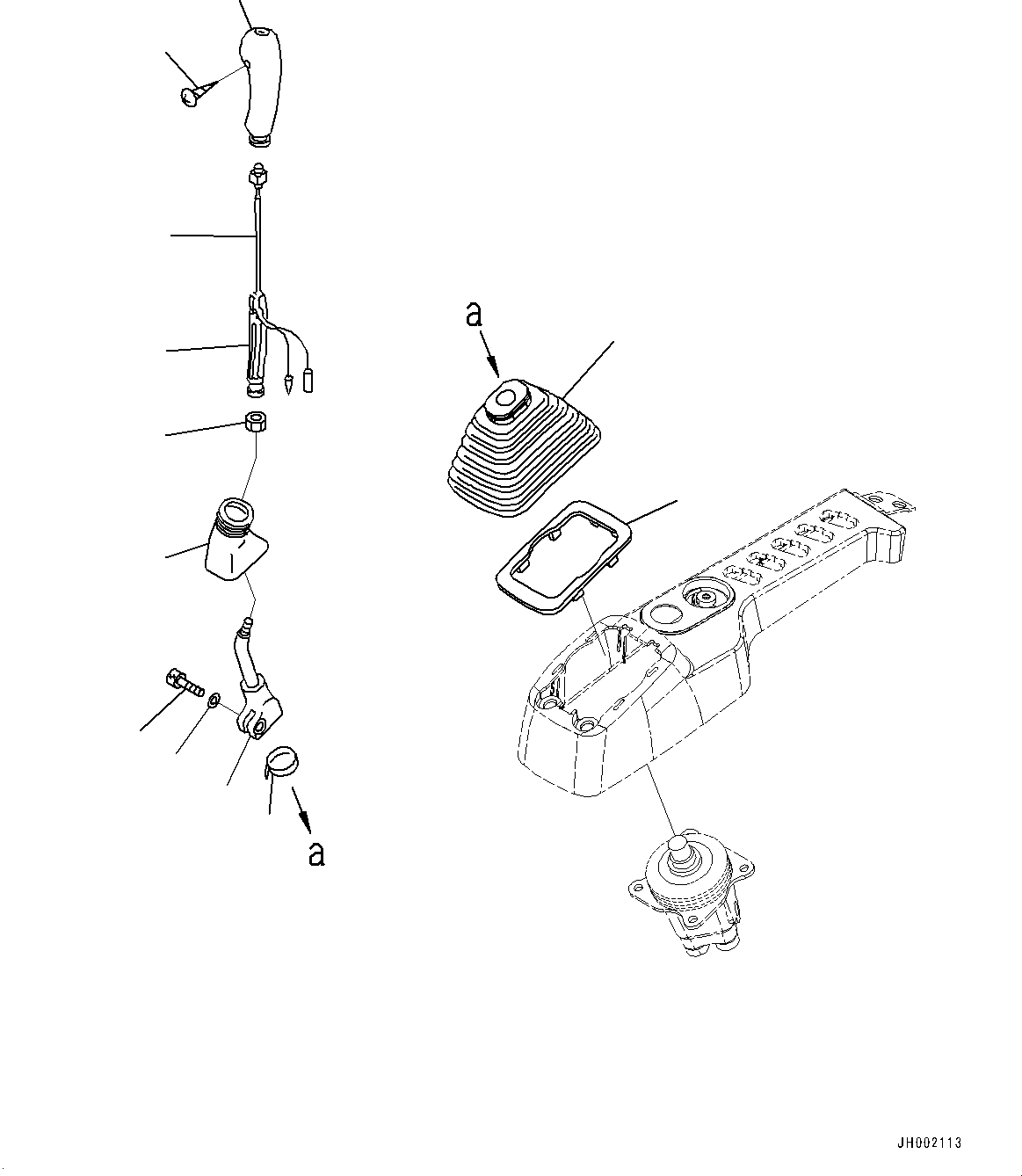 a

a

JH002113