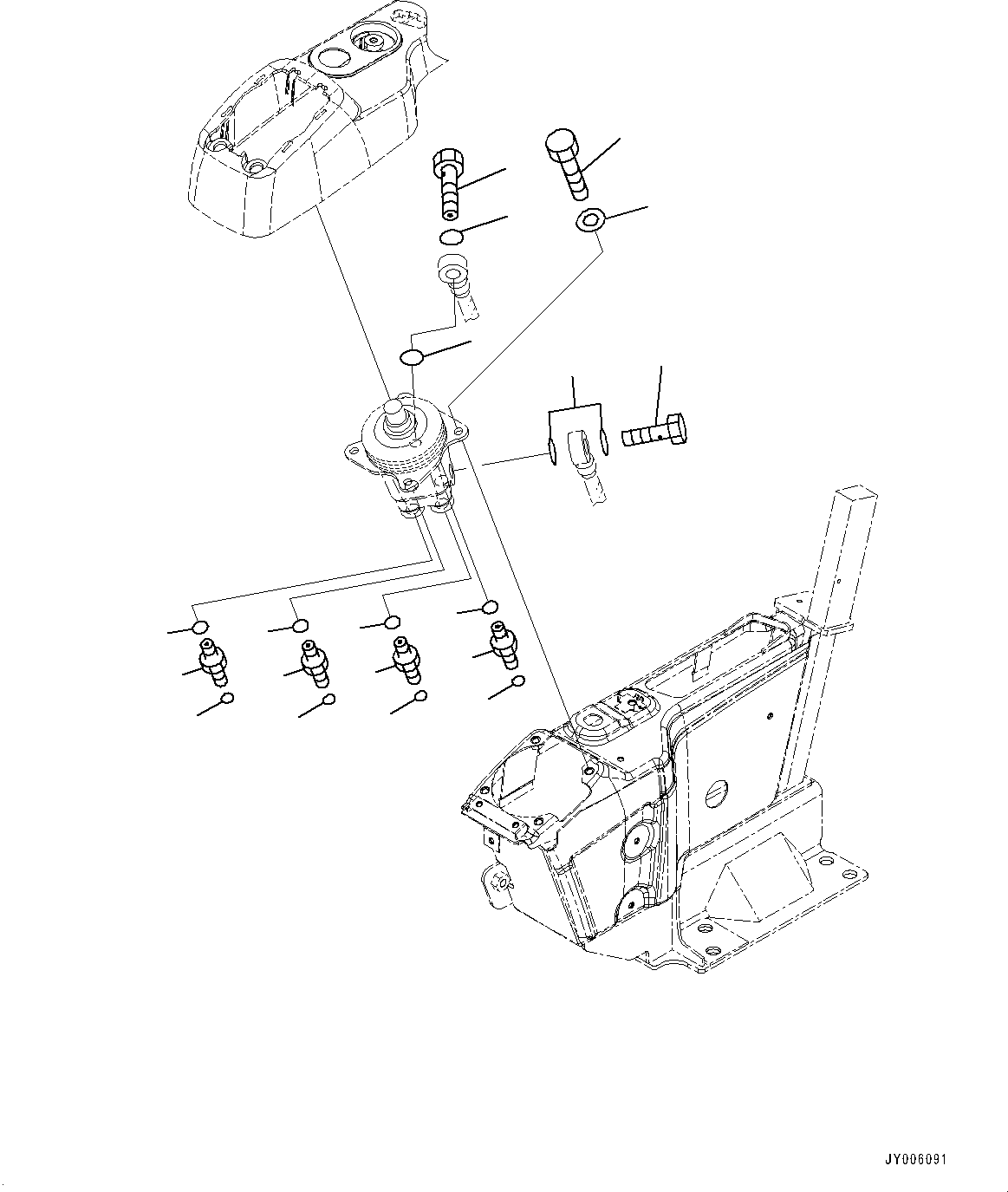 JY006091