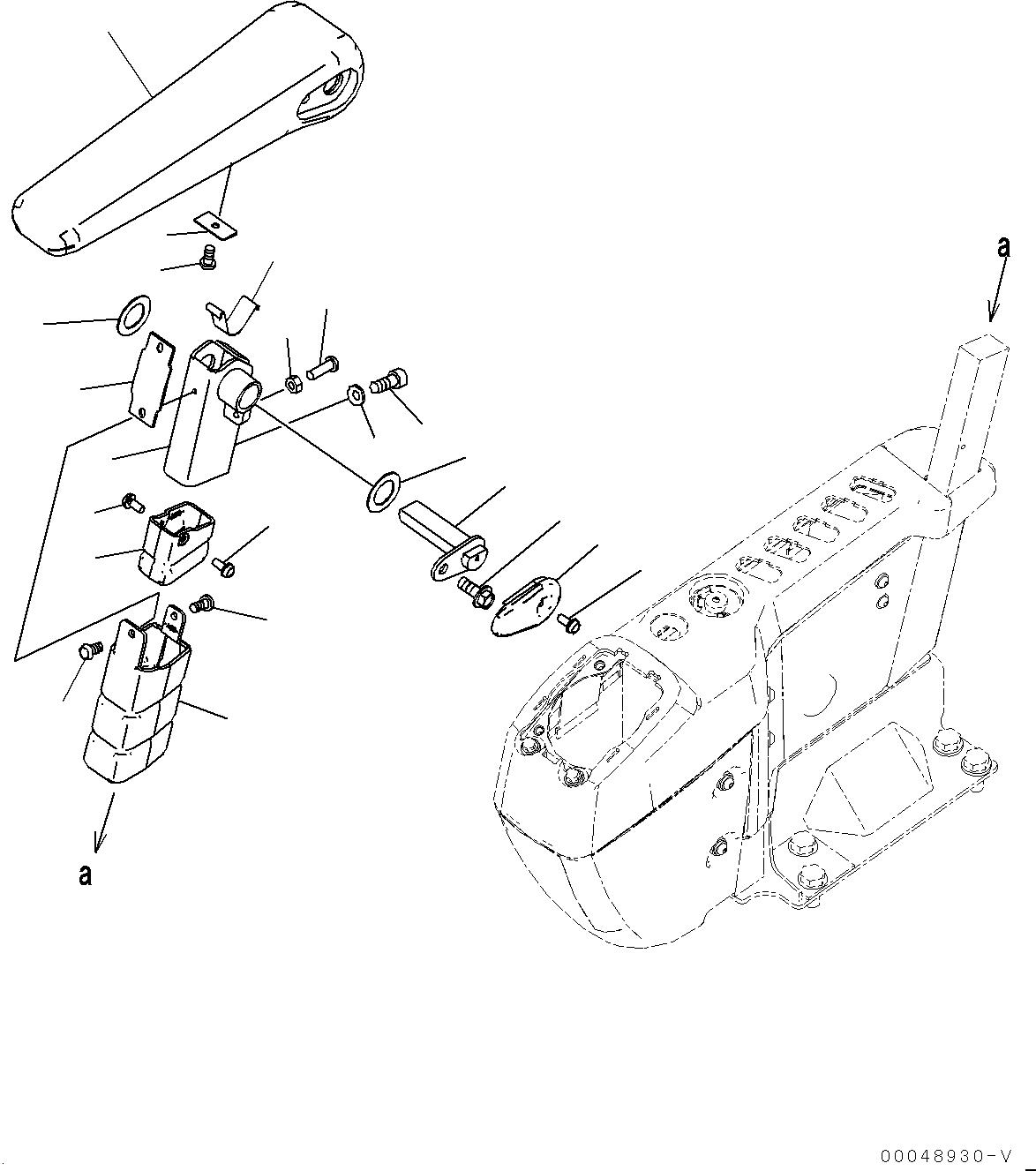 a

a

00048930-V