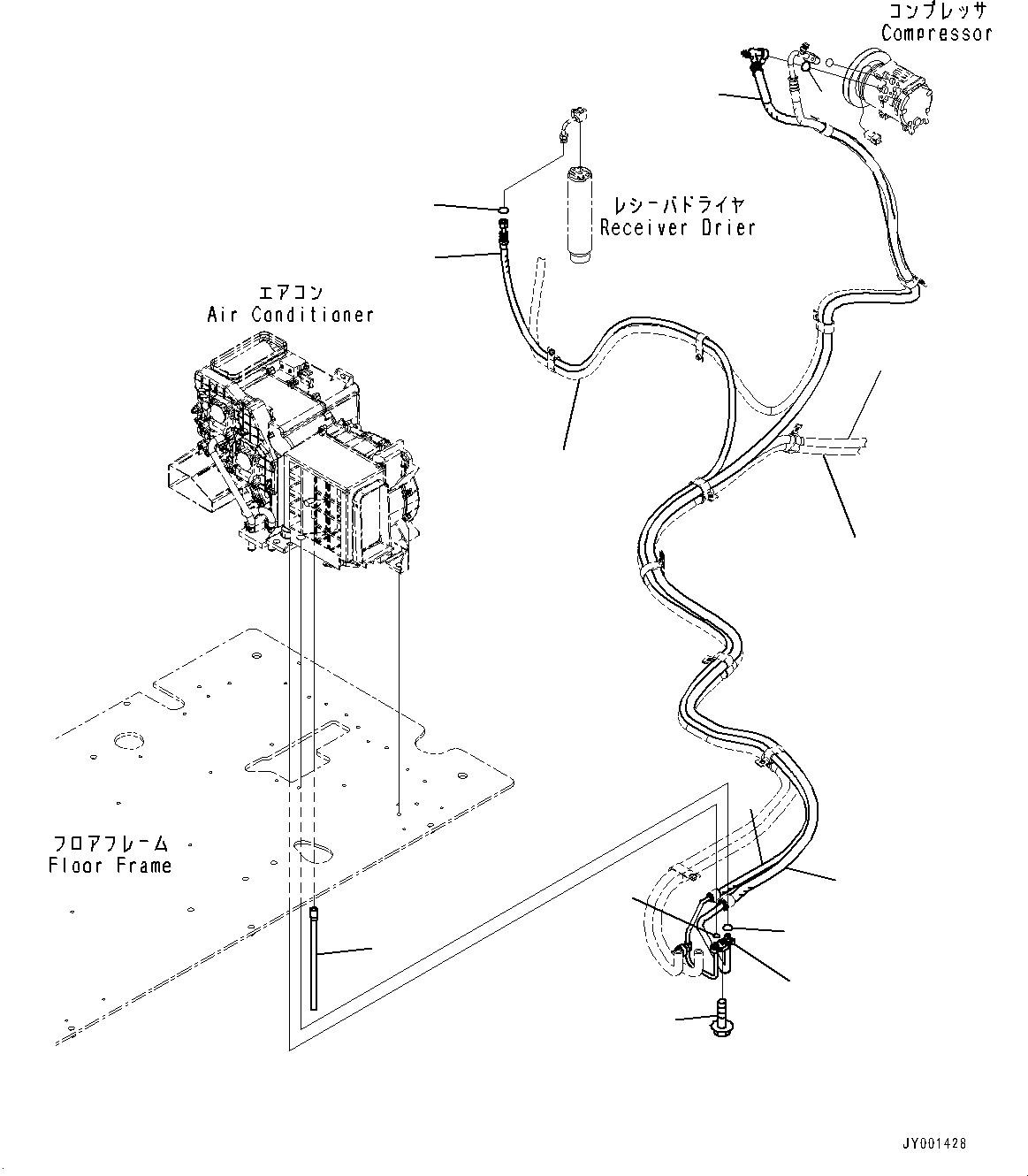 コンプレッサ
Compressor

レシーバドライヤ
Receiver Drier

エアコン
Air Conditioner

フロアフレーム
Floor Frame

JY001428