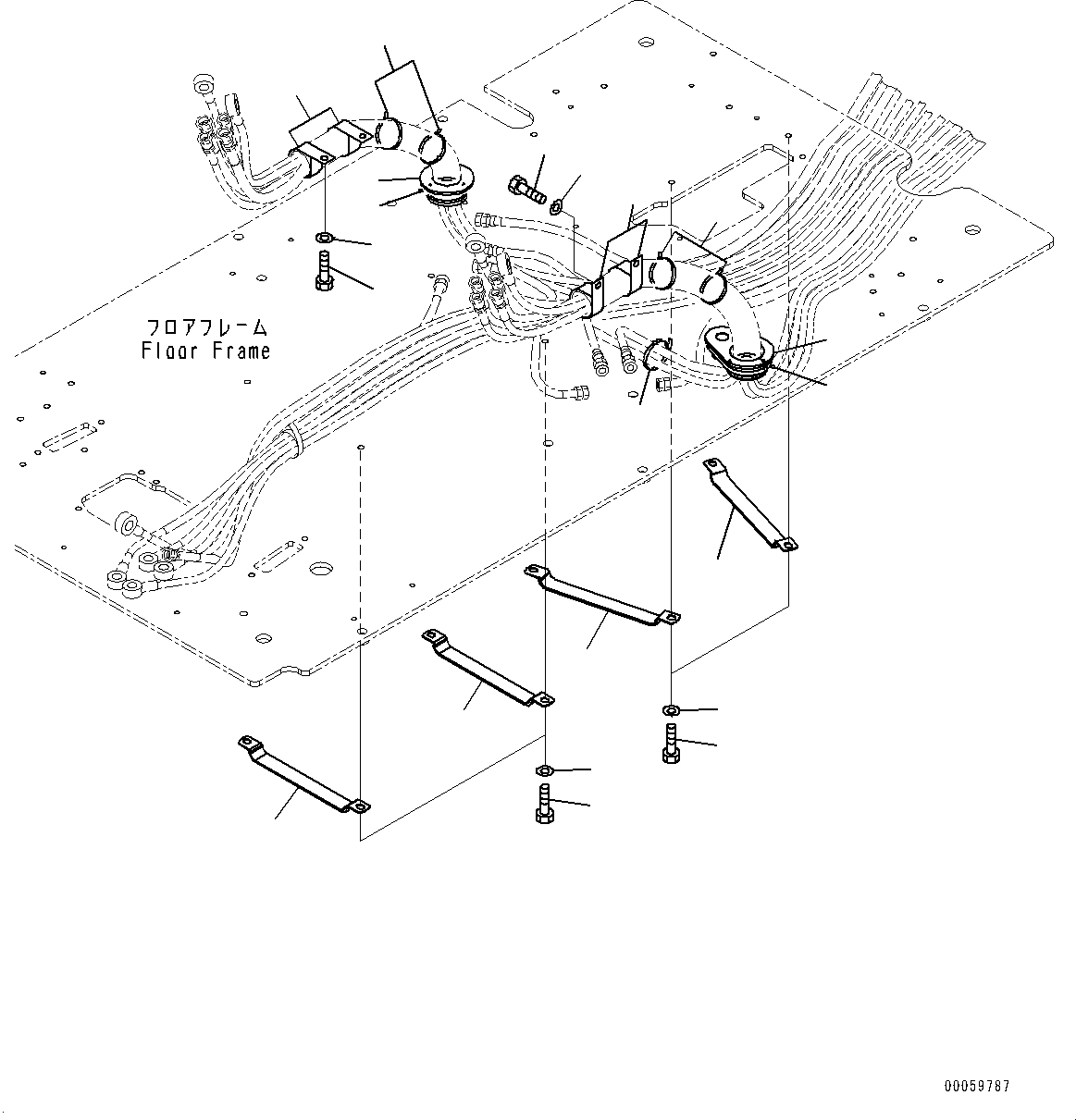 フロアフレーム
Floor Frame

00059787