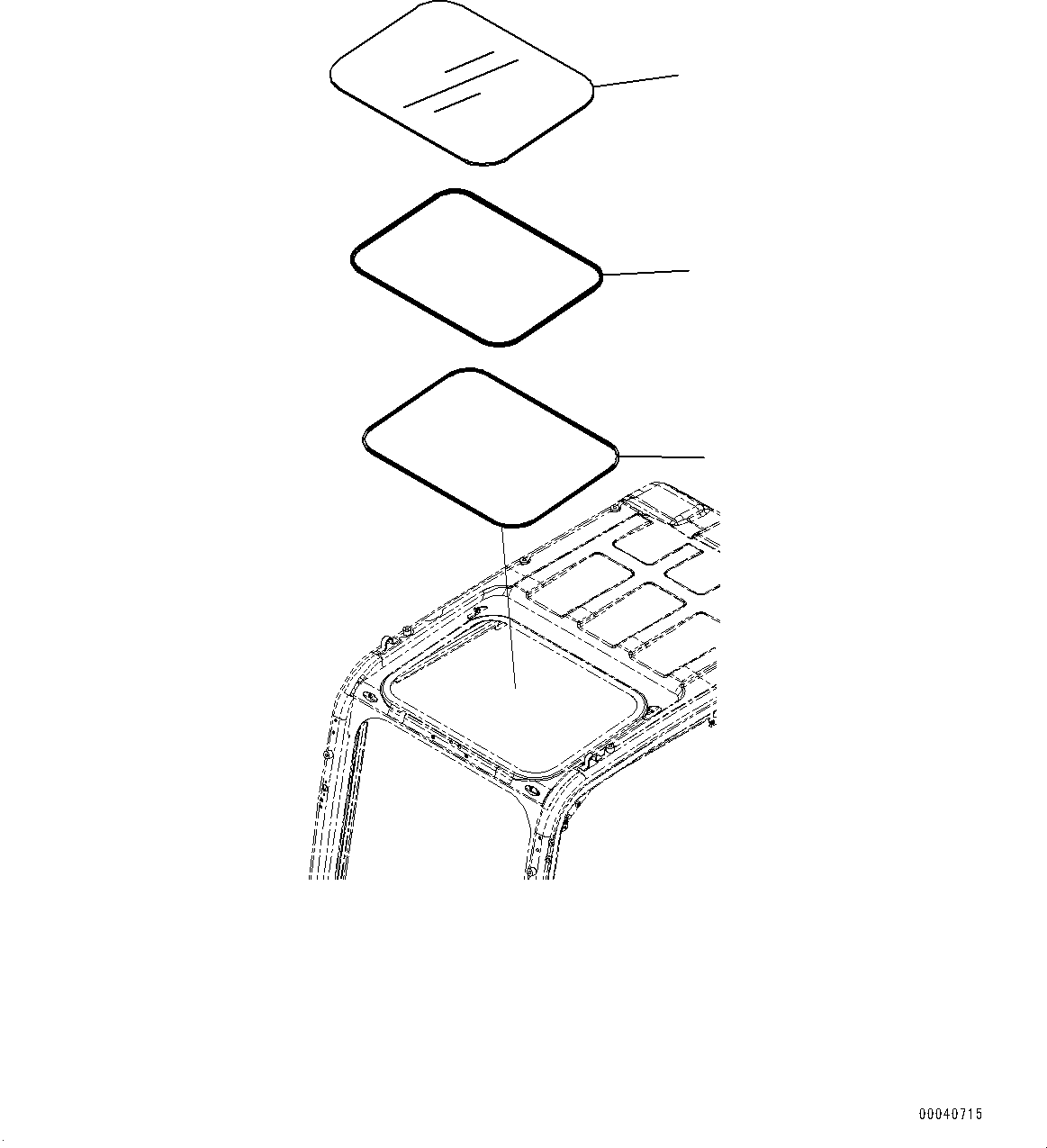 00040715