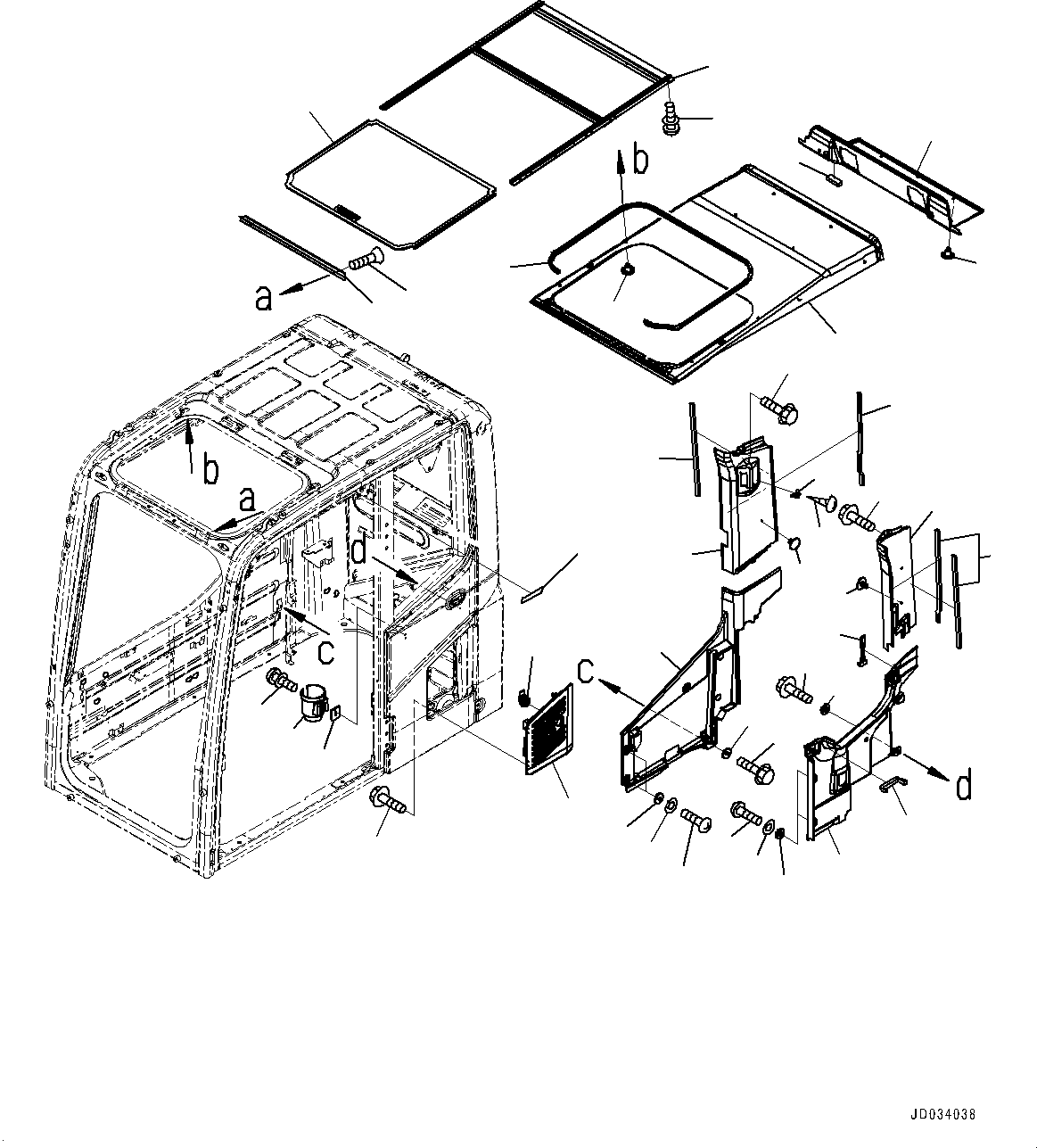 b
a
b
a
d
c
c
d
JD034038