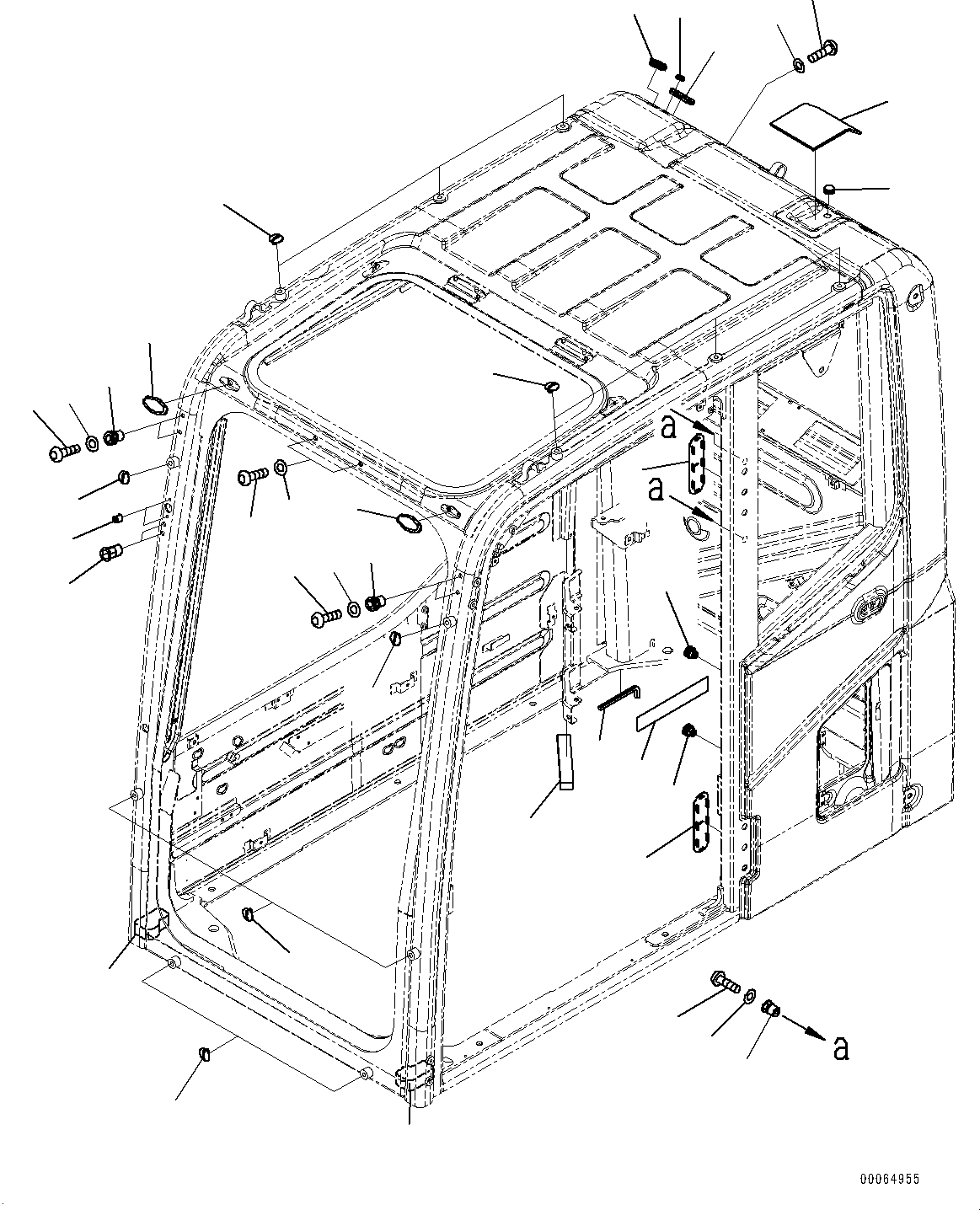 a
a
a
00064955