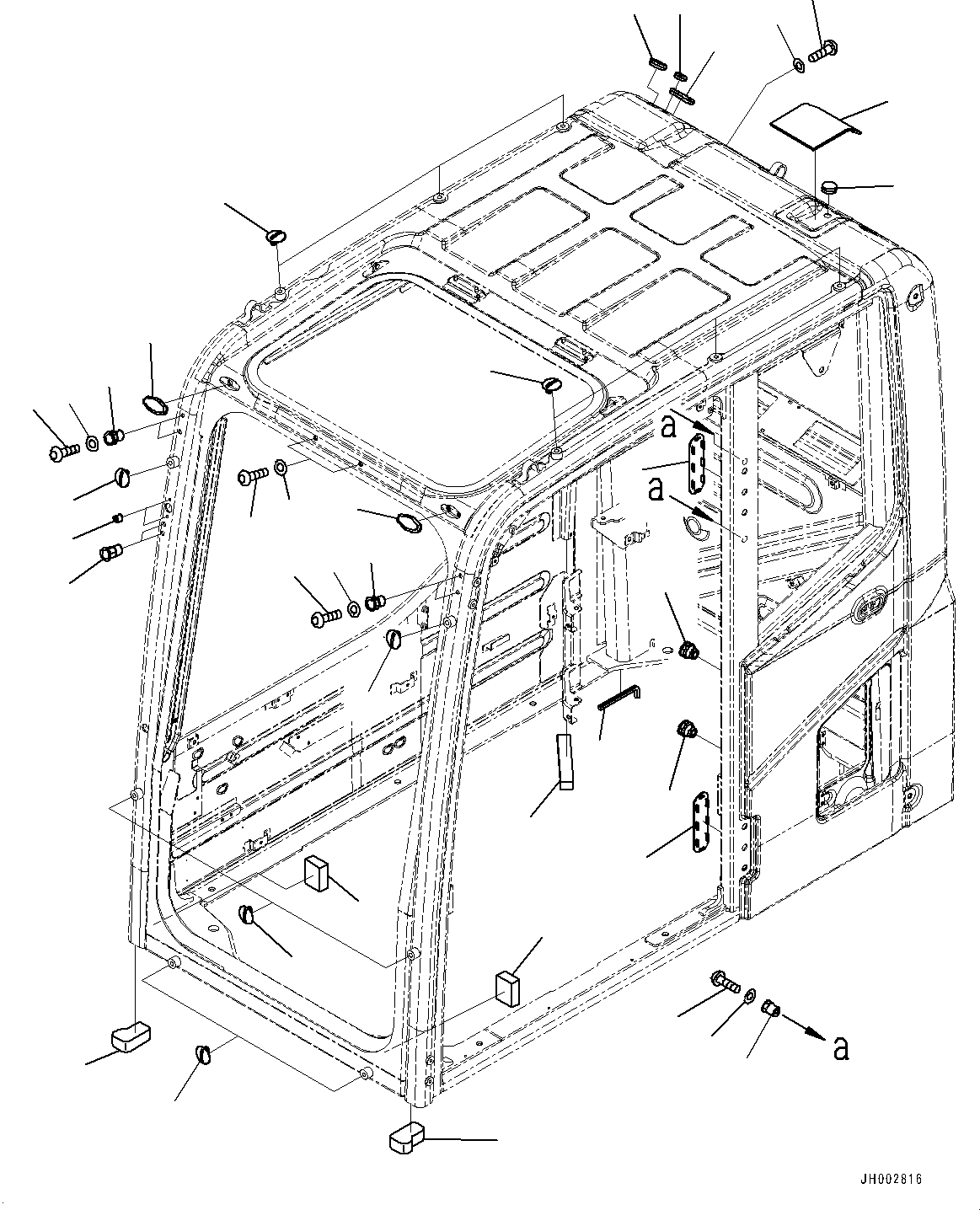 a
a
a
JH002816