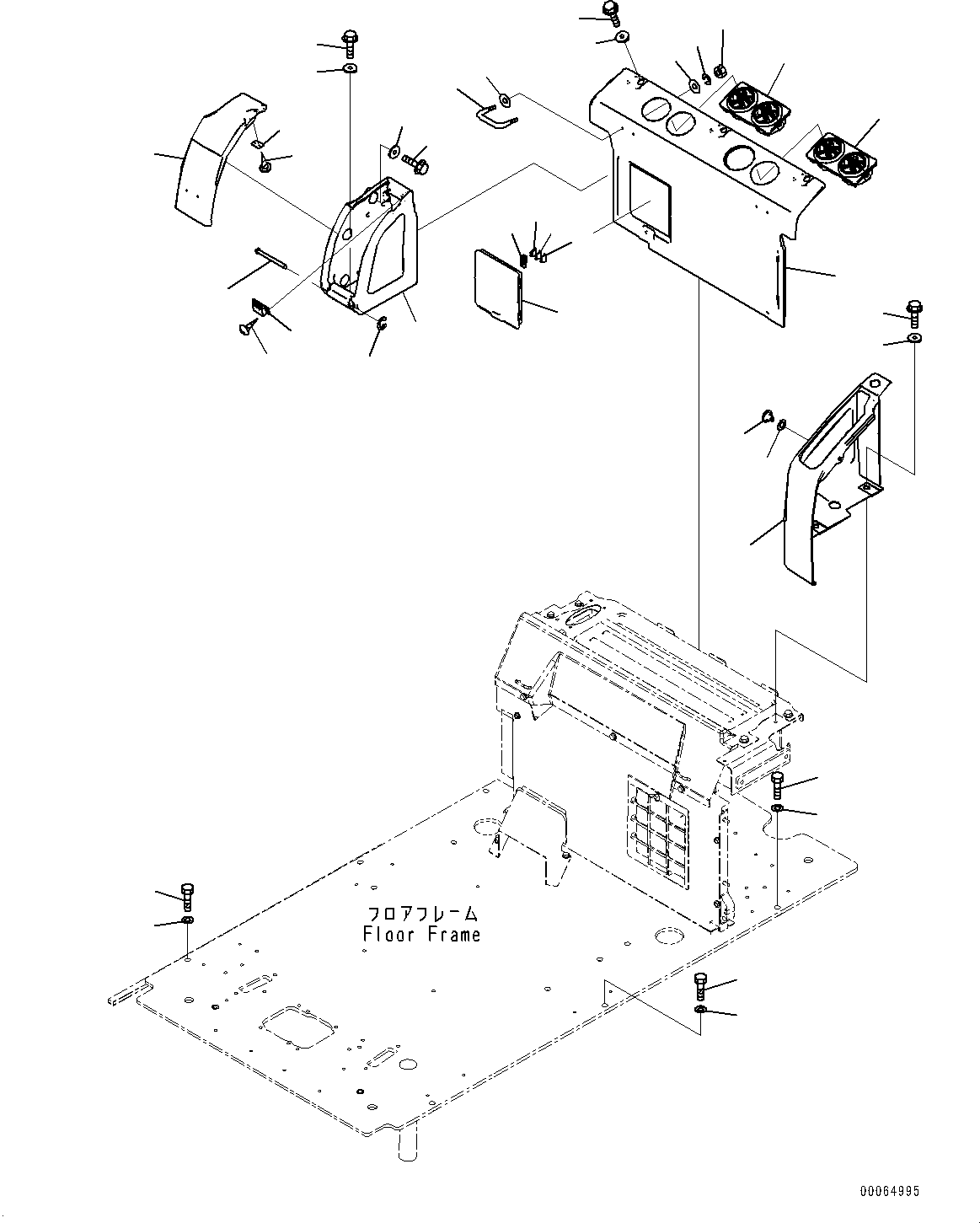 フロアフレーム
Floor Frame

00064995