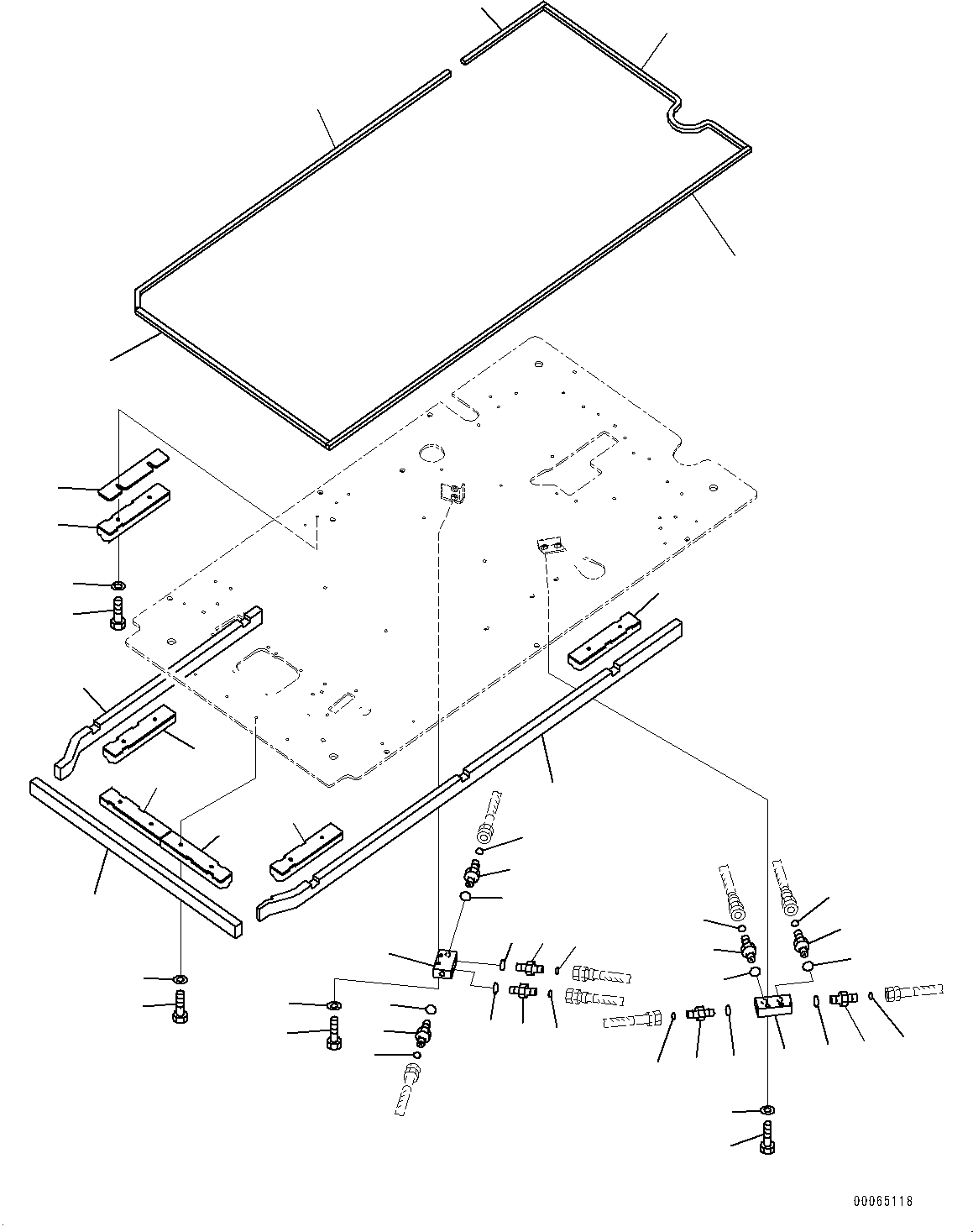 00065118