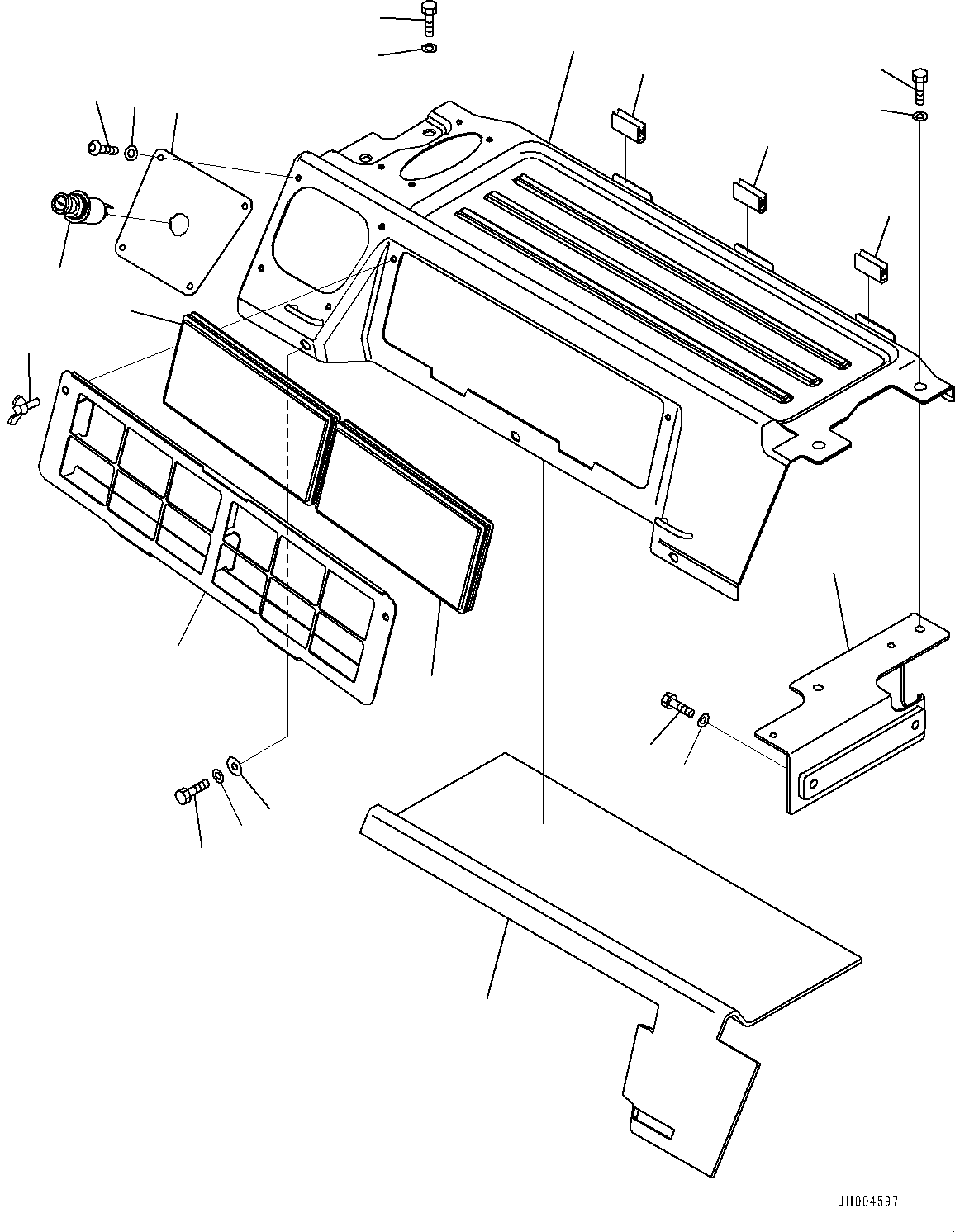 JH004597