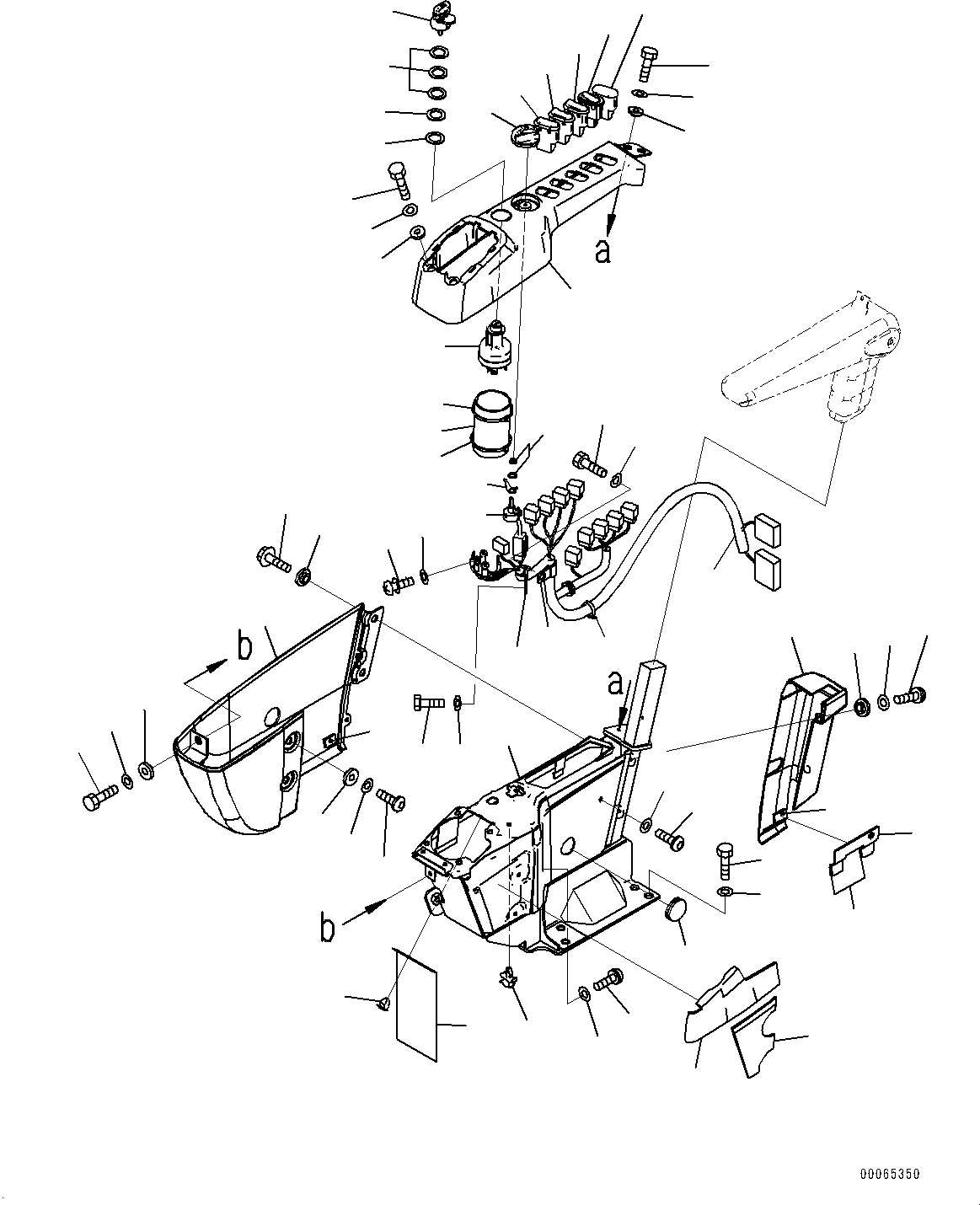 a

b

a

b

00065350