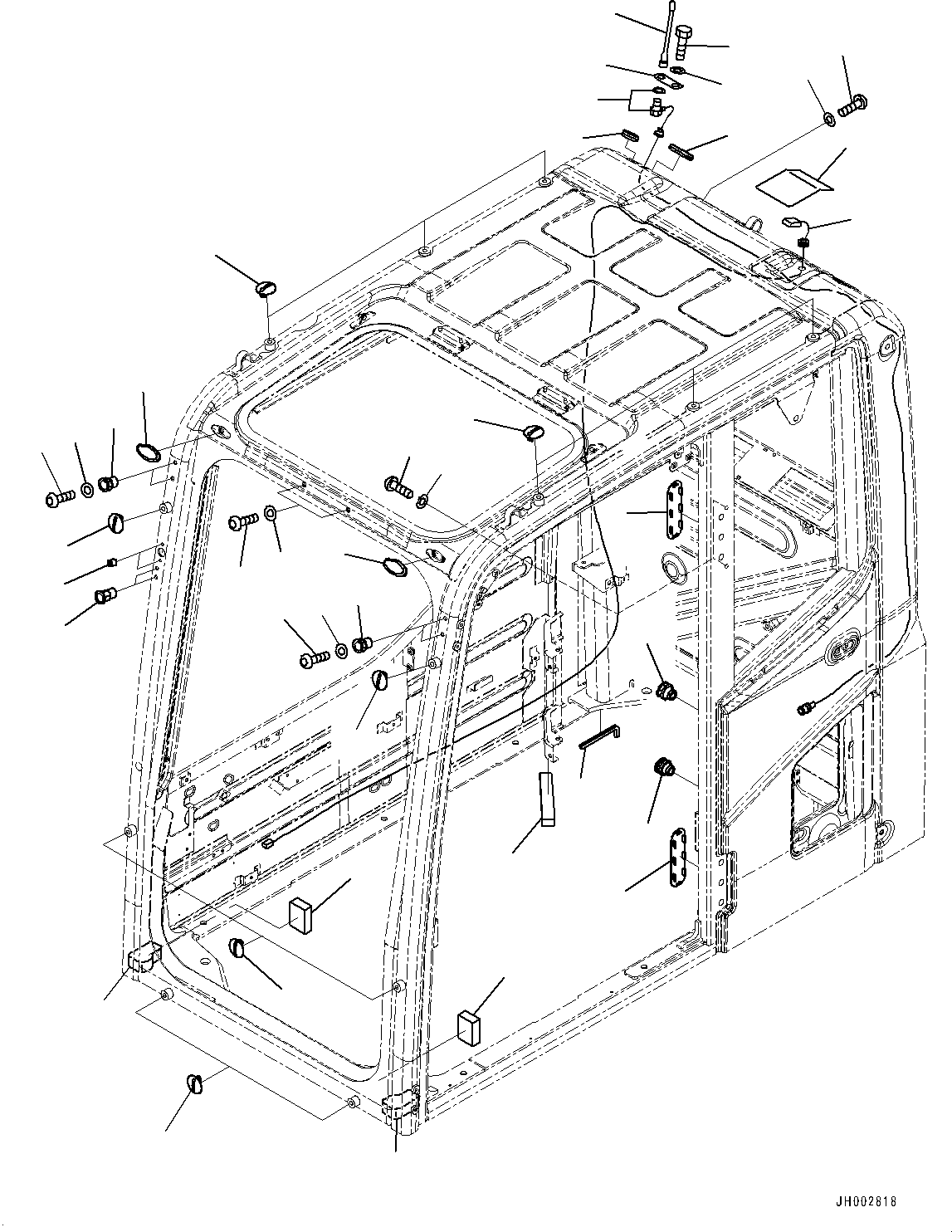 JH002818