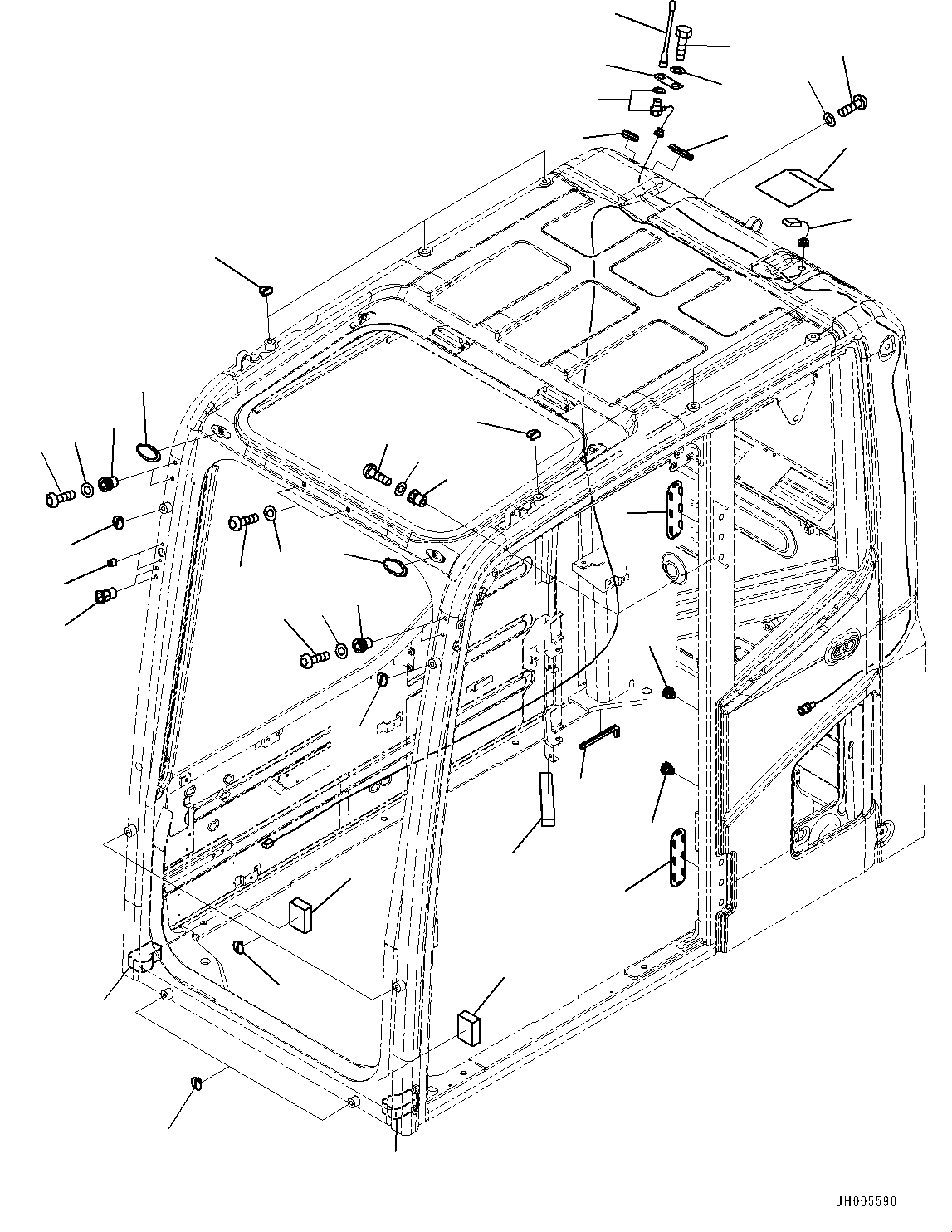 JH005590