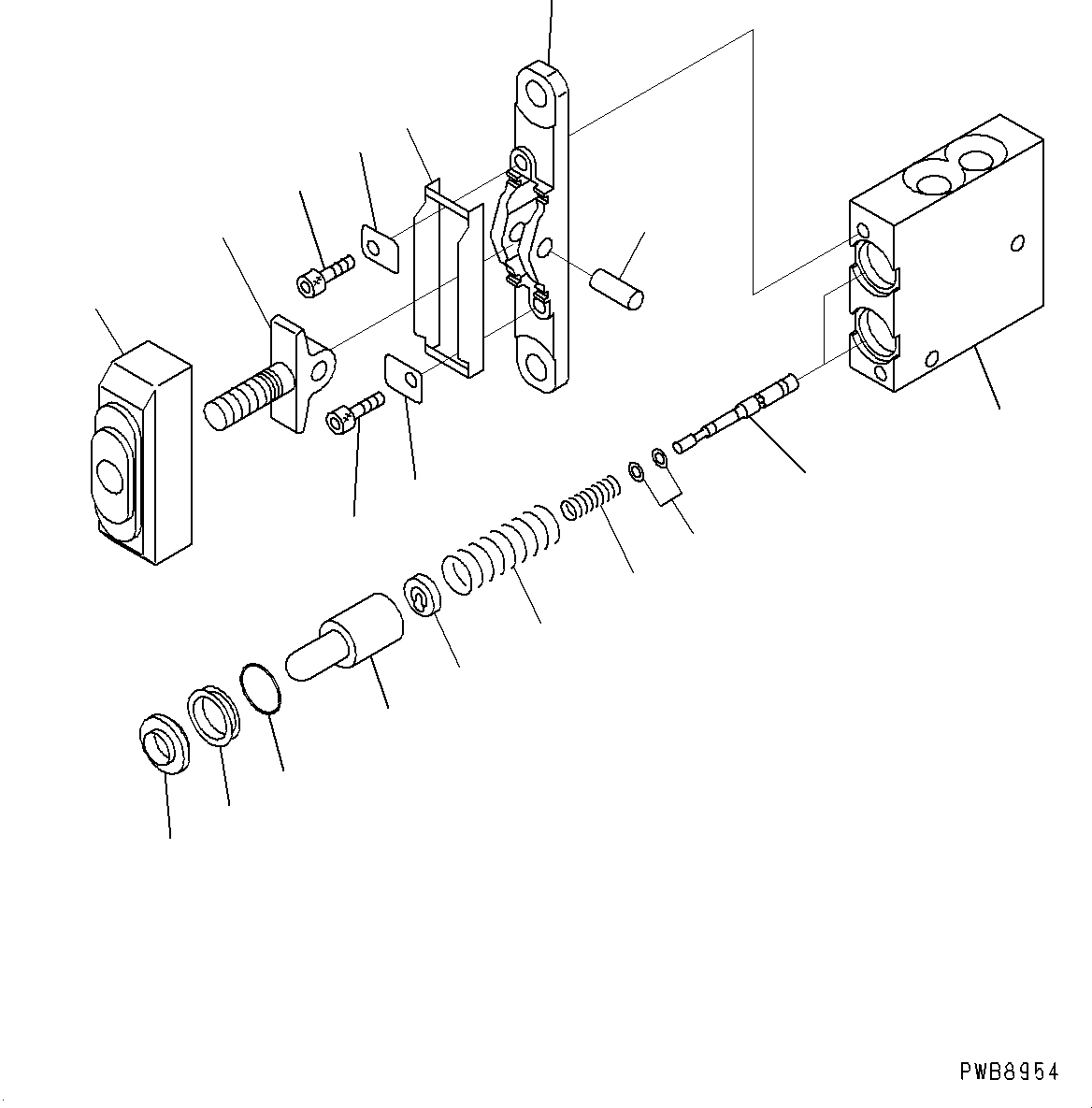 PWB8954